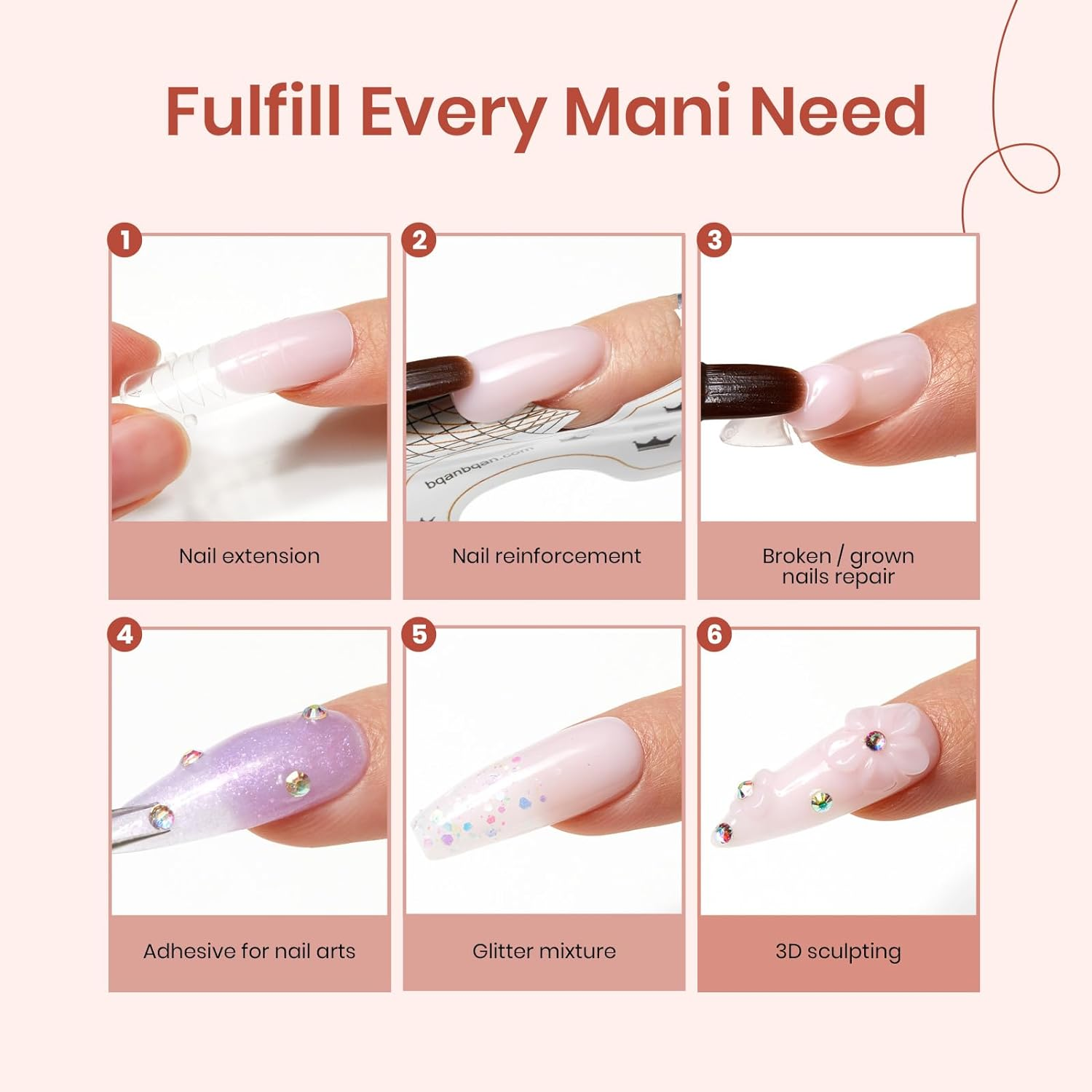 Fulfill Every Mani Need

1

Nail extension

2

bqanbqan.com

Nail reinforcement

3

Broken / grown nails repair

4

Adhesive for nail arts

5

Glitter mixture

6

3D sculpting