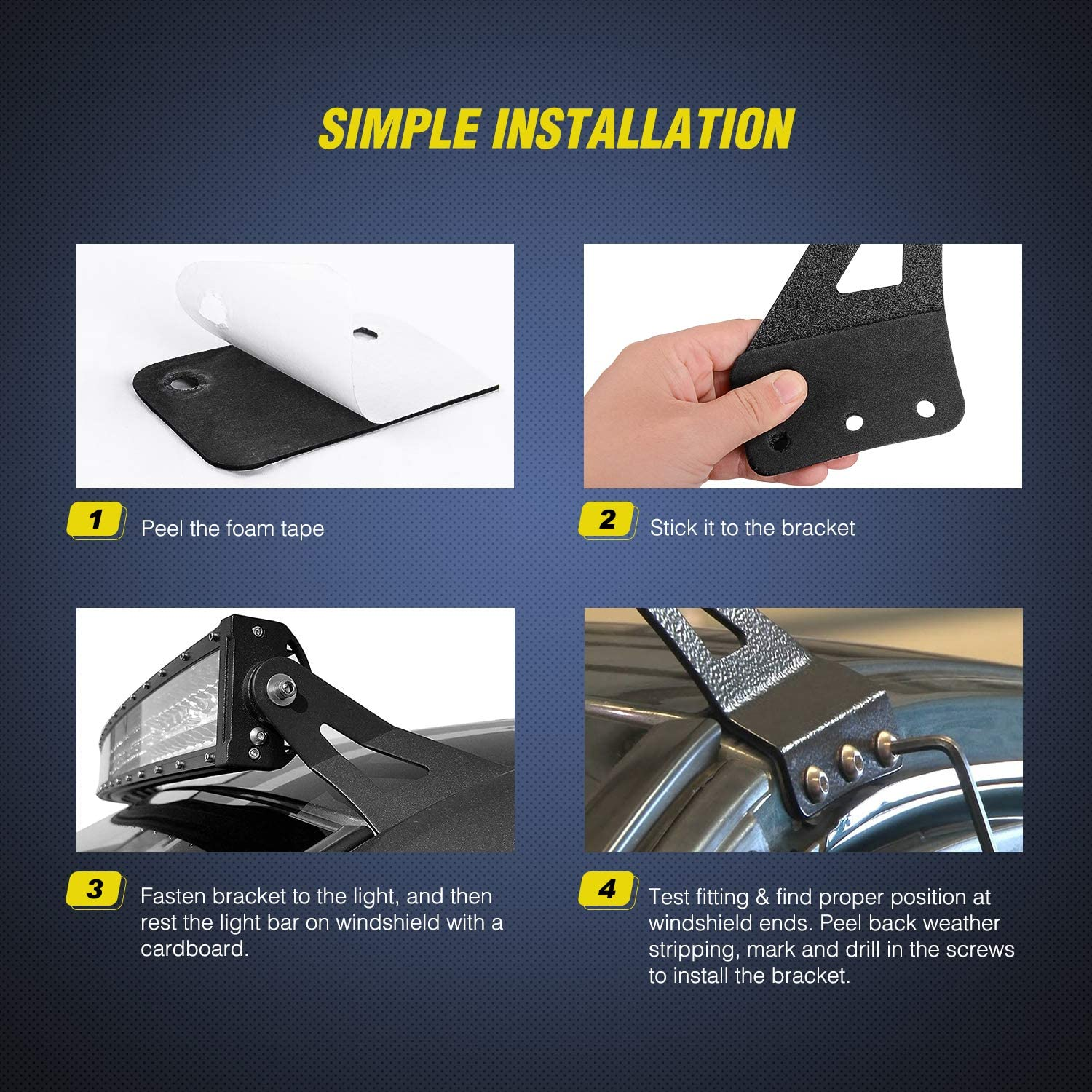 SIMPLE INSTALLATION

1 Peel the foam tape

2 Stick it to the bracket

3 Fasten bracket to the light, and then rest the light bar on windshield with a cardboard.

4 Test fitting & find proper position at windshield ends. Peel back weather stripping, mark and drill in the screws to install the bracket.