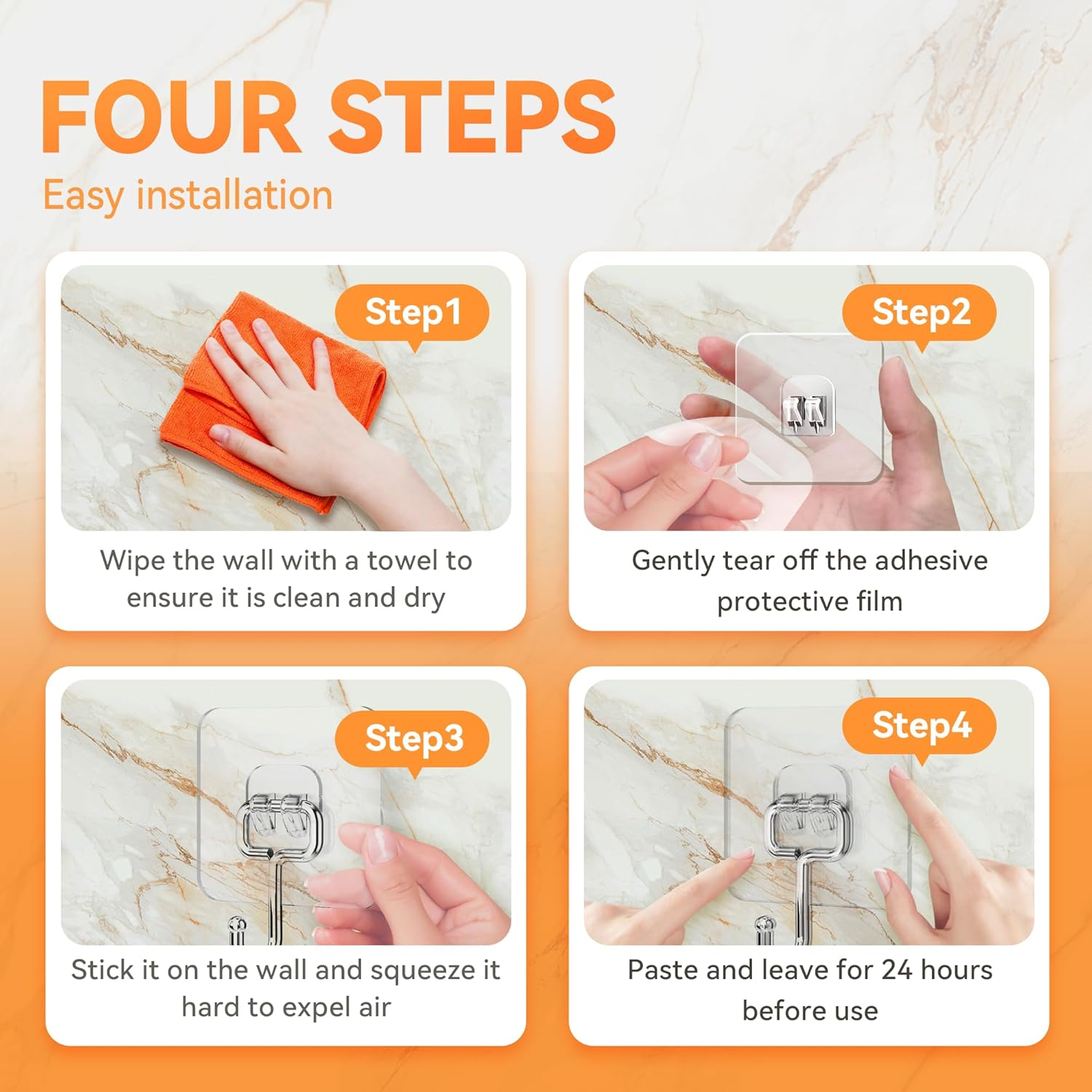 FOUR STEPS
Easy installation

Step1
Wipe the wall with a towel to ensure it is clean and dry

Step2
Gently tear off the adhesive protective film

Step3
Stick it on the wall and squeeze it hard to expel air

Step4
Paste and leave for 24 hours before use