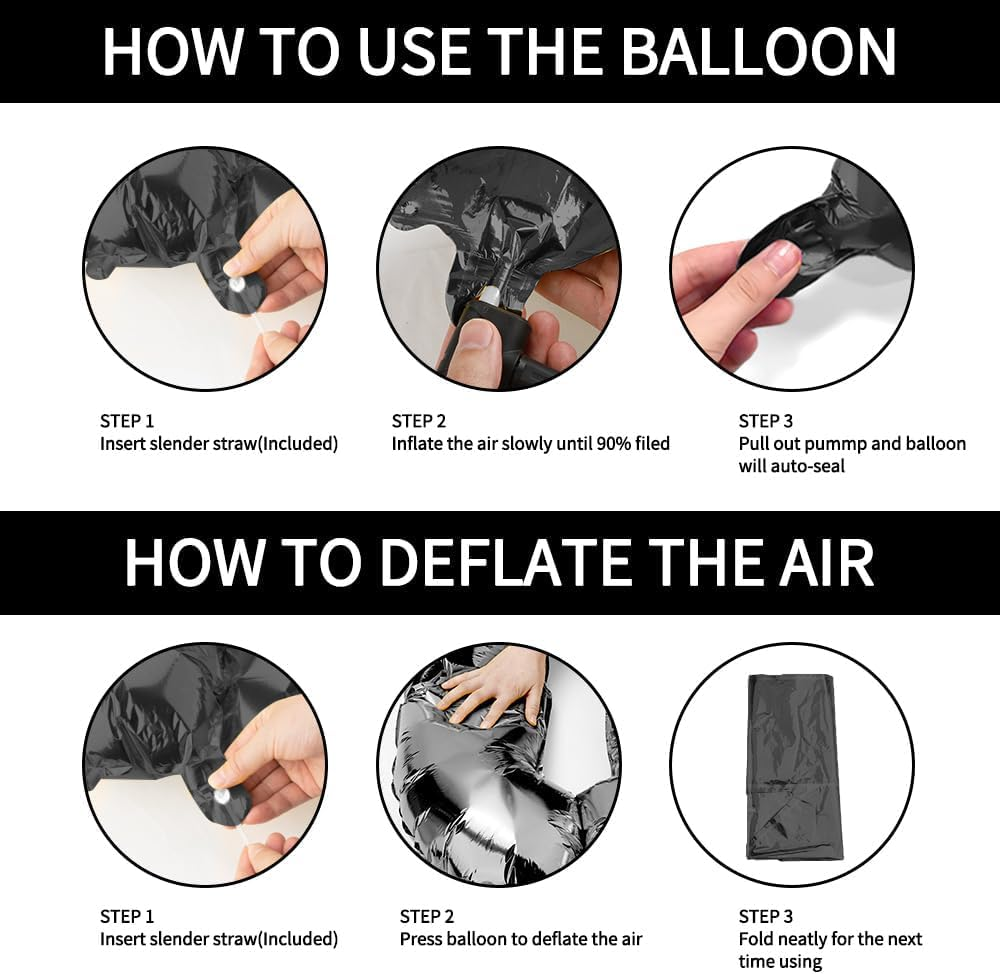 HOW TO USE THE BALLOON

STEP 1
Insert slender straw(Included)

STEP 2
Inflate the air slowly until 90% filed

STEP 3
Pull out pummp and balloon will auto-seal

HOW TO DEFLATE THE AIR

STEP 1
Insert slender straw(Included)

STEP 2
Press balloon to deflate the air

STEP 3
Fold neatly for the next time using