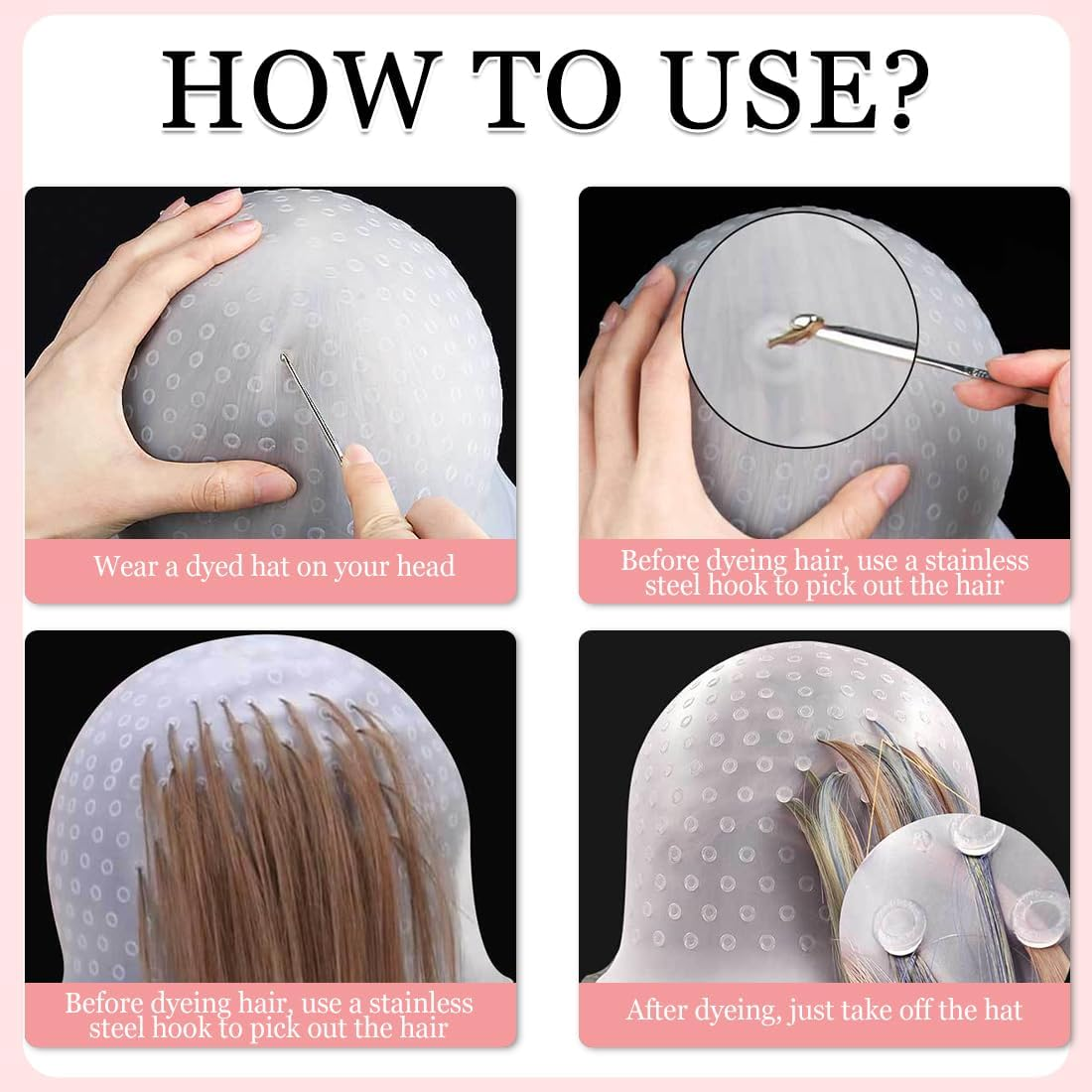 HOW TO USE?

Wear a dyed hat on your head

Before dyeing hair, use a stainless steel hook to pick out the hair

Before dyeing hair, use a stainless steel hook to pick out the hair

After dyeing, just take off the hat