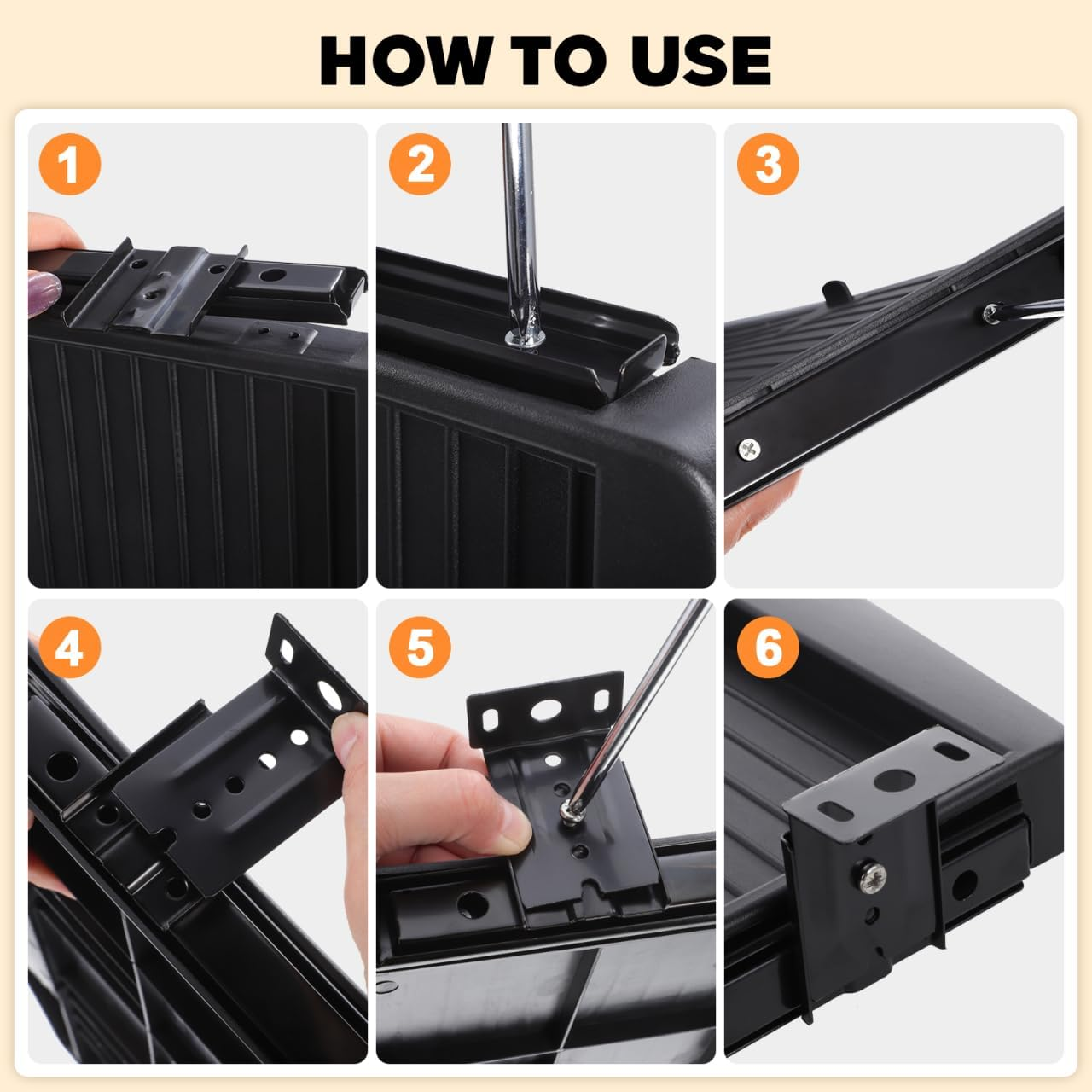 HOW TO USE

1

2

3

4

5

6