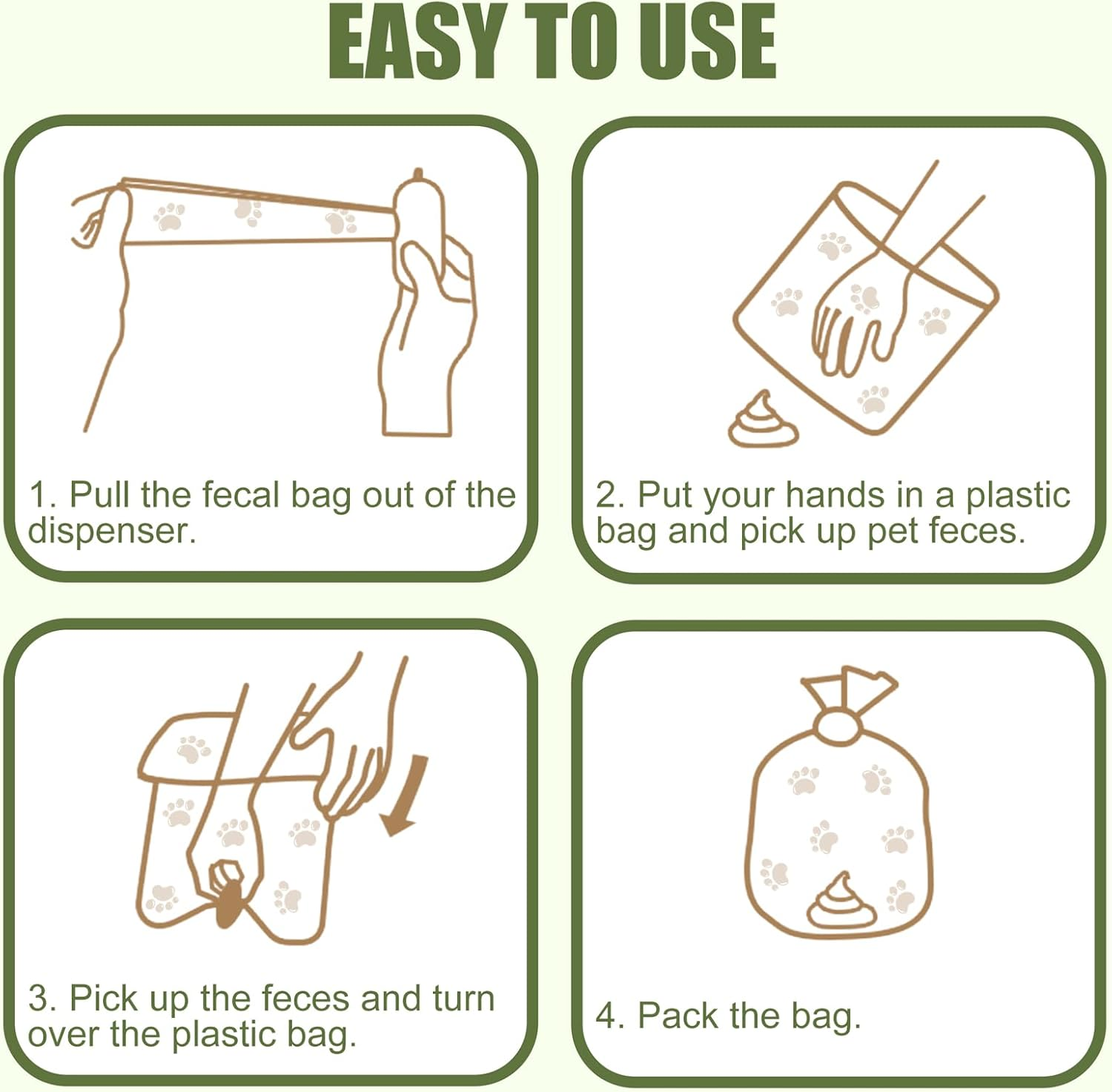 EASY TO USE

1. Pull the fecal bag out of the dispenser.

2. Put your hands in a plastic bag and pick up pet feces.

3. Pick up the feces and turn over the plastic bag.

4. Pack the bag.