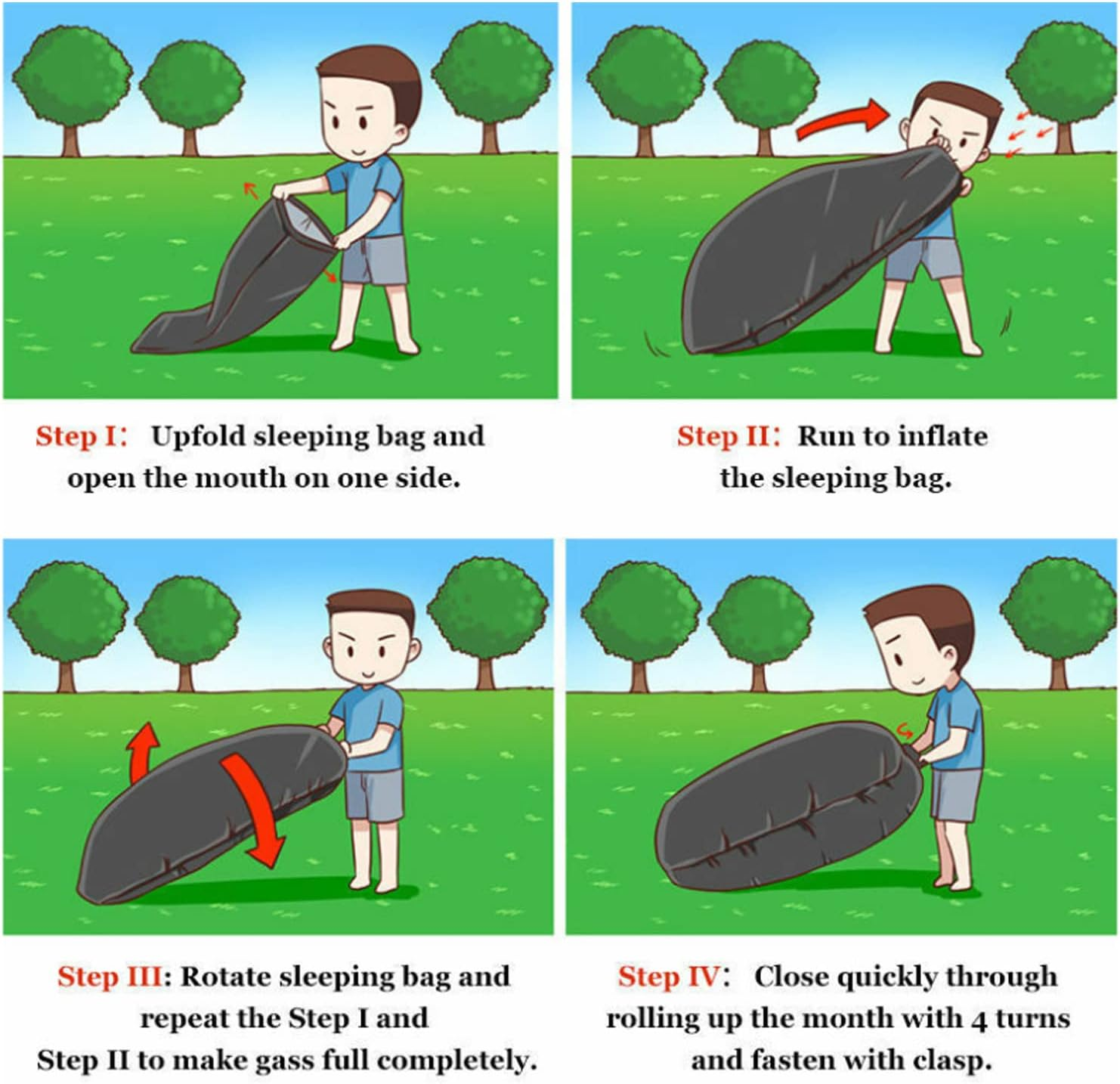 Step I: Upfold sleeping bag and open the mouth on one side.

Step II: Run to inflate the sleeping bag.

Step III: Rotate sleeping bag and repeat the Step I and Step II to make gass full completely.

Step IV: Close quickly through rolling up the month with 4 turns and fasten with clasp.