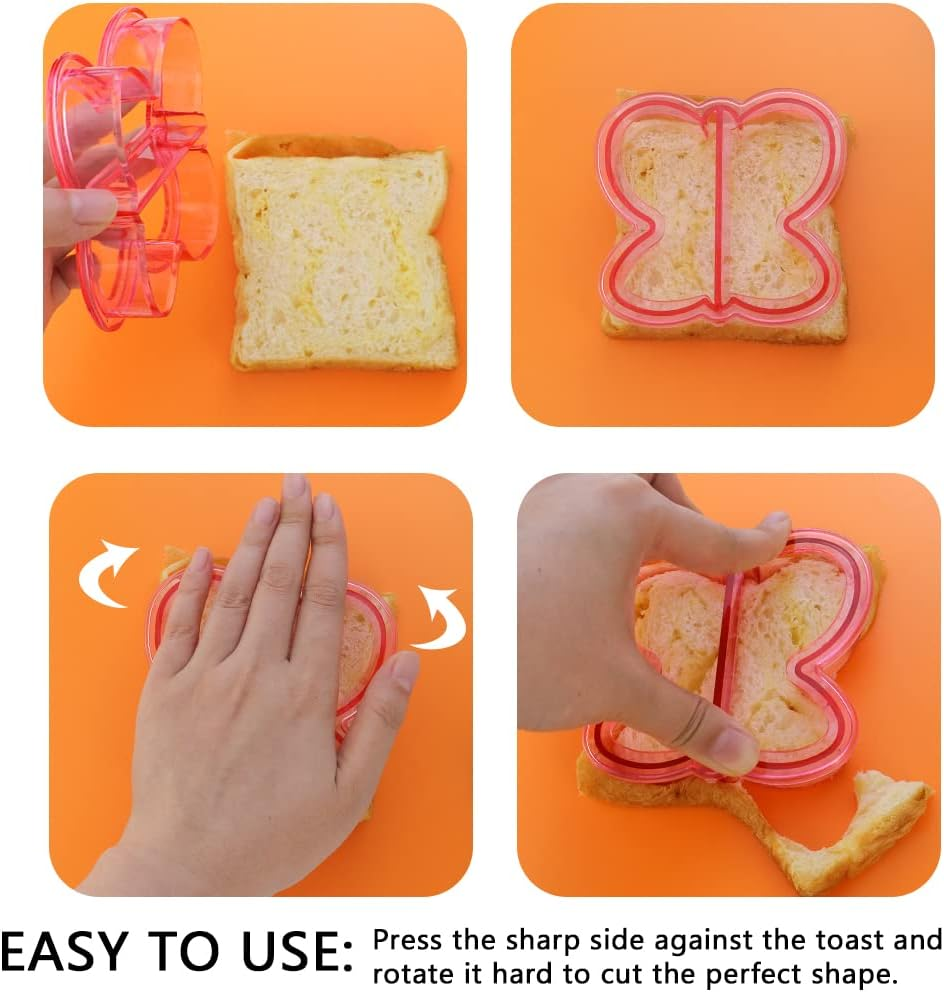 EASY TO USE: Press the sharp side against the toast and rotate it hard to cut the perfect shape.