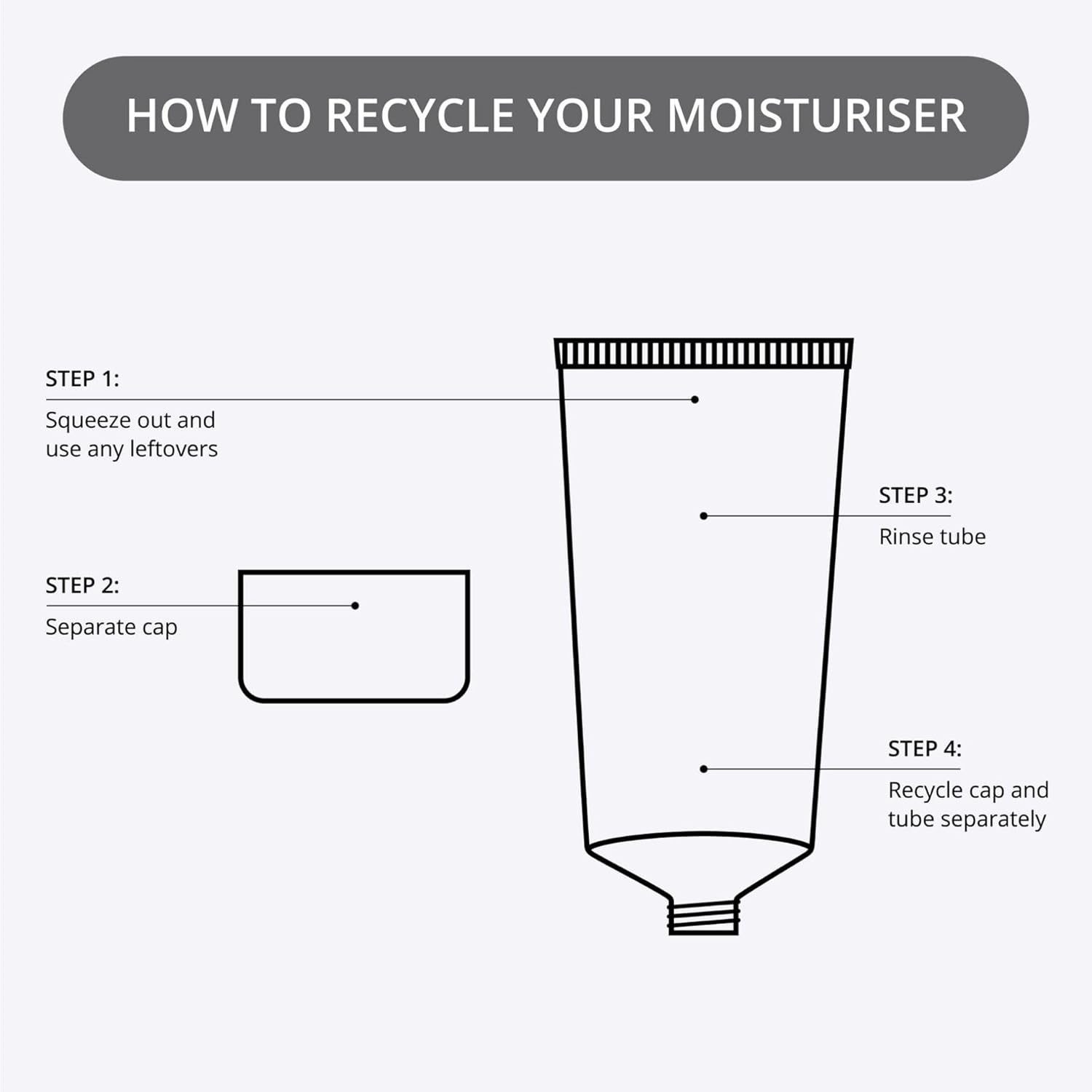 HOW TO RECYCLE YOUR MOISTURISER

STEP 1:
Squeeze out and use any leftovers

STEP 2:
Separate cap

STEP 3:
Rinse tube

STEP 4:
Recycle cap and tube separately