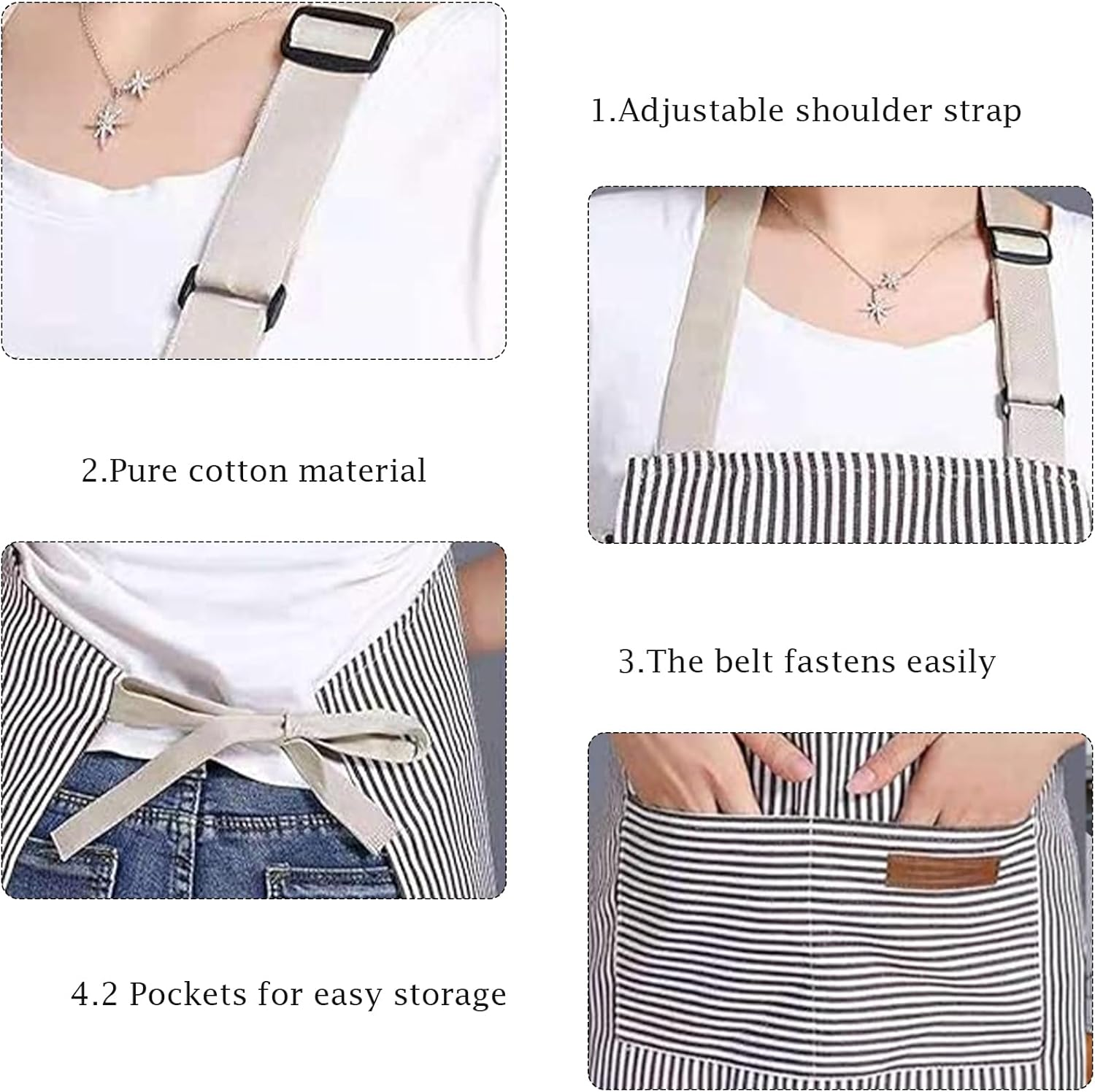 1.Adjustable shoulder strap

2.Pure cotton material

3.The belt fastens easily

4.2 Pockets for easy storage