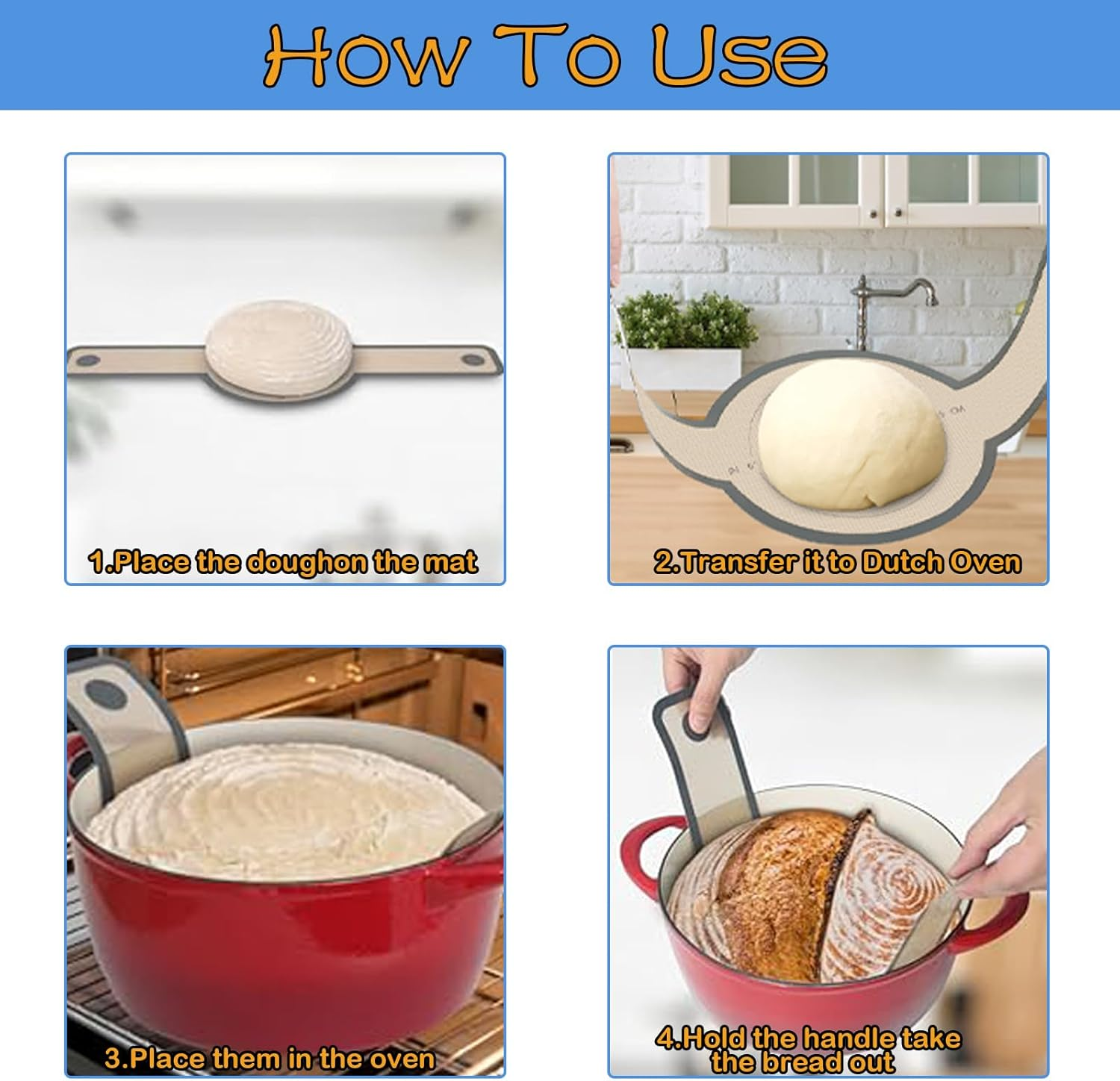 How To Use

1.Place the doughon the mat

2.Transfer it to Dutch Oven

3.Place them in the oven

4.Hold the handle take the bread out