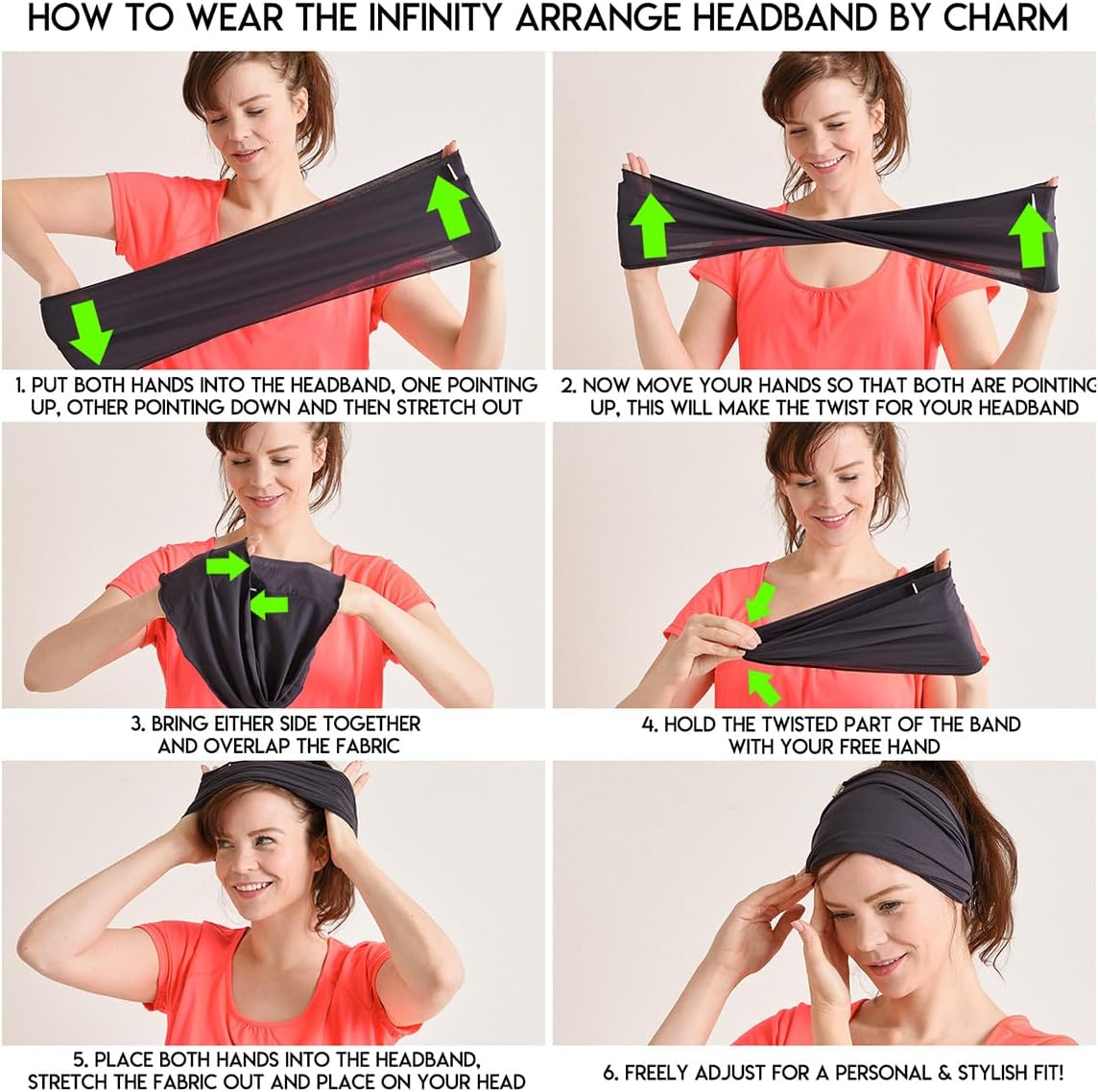 HOW TO WEAR THE INFINITY ARRANGE HEADBAND BY CHARM

1. PUT BOTH HANDS INTO THE HEADBAND, ONE POINTING UP, OTHER POINTING DOWN AND THEN STRETCH OUT

2. NOW MOVE YOUR HANDS SO THAT BOTH ARE POINTING UP, THIS WILL MAKE THE TWIST FOR YOUR HEADBAND

3. BRING EITHER SIDE TOGETHER AND OVERLAP THE FABRIC

4. HOLD THE TWISTED PART OF THE BAND WITH YOUR FREE HAND

5. PLACE BOTH HANDS INTO THE HEADBAND, STRETCH THE FABRIC OUT AND PLACE ON YOUR HEAD

6. FREELY ADJUST FOR A PERSONAL & STYLISH FIT!