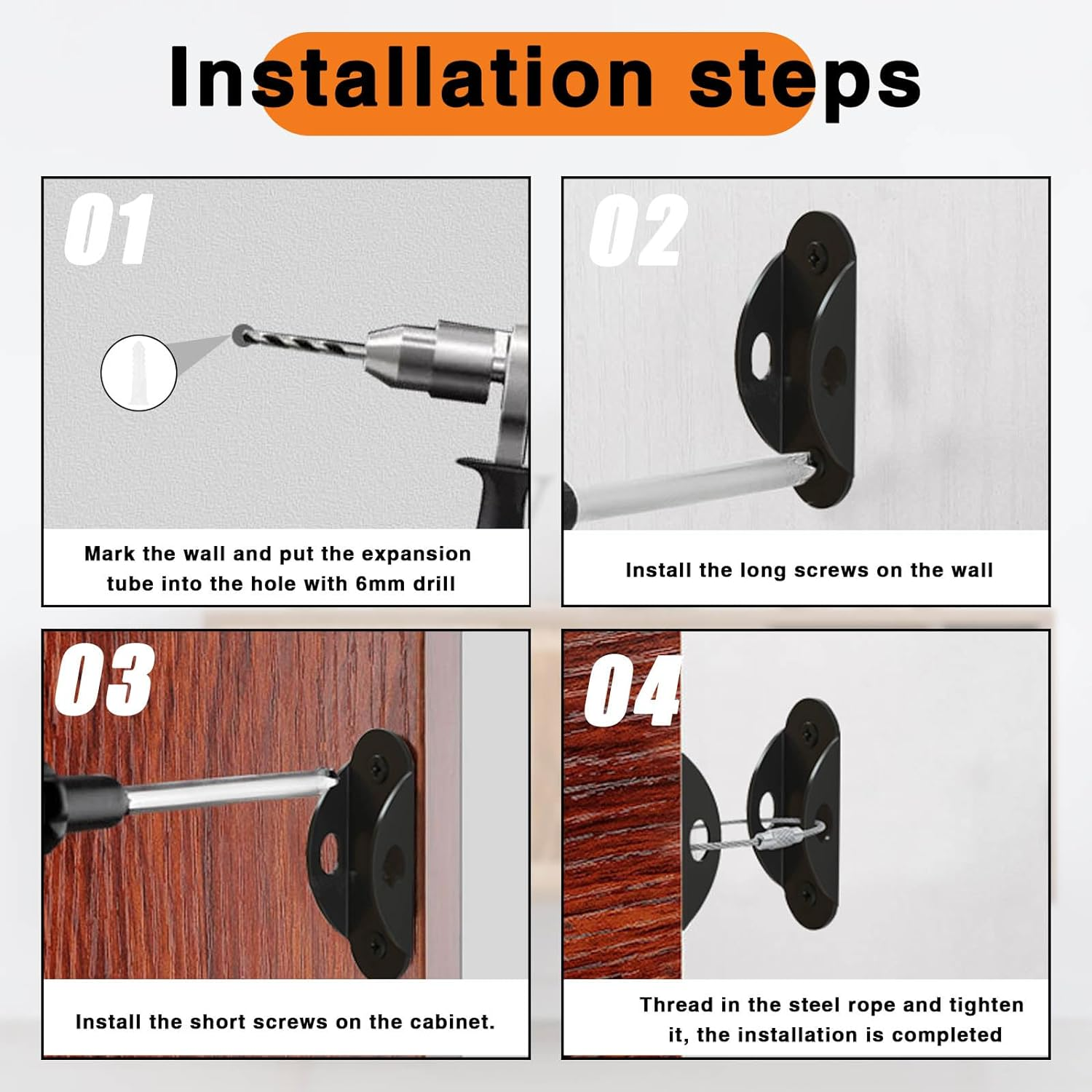 Installation steps

01

Mark the wall and put the expansion tube into the hole with 6mm drill

02

Install the long screws on the wall

03

Install the short screws on the cabinet.

04

Thread in the steel rope and tighten it, the installation is completed