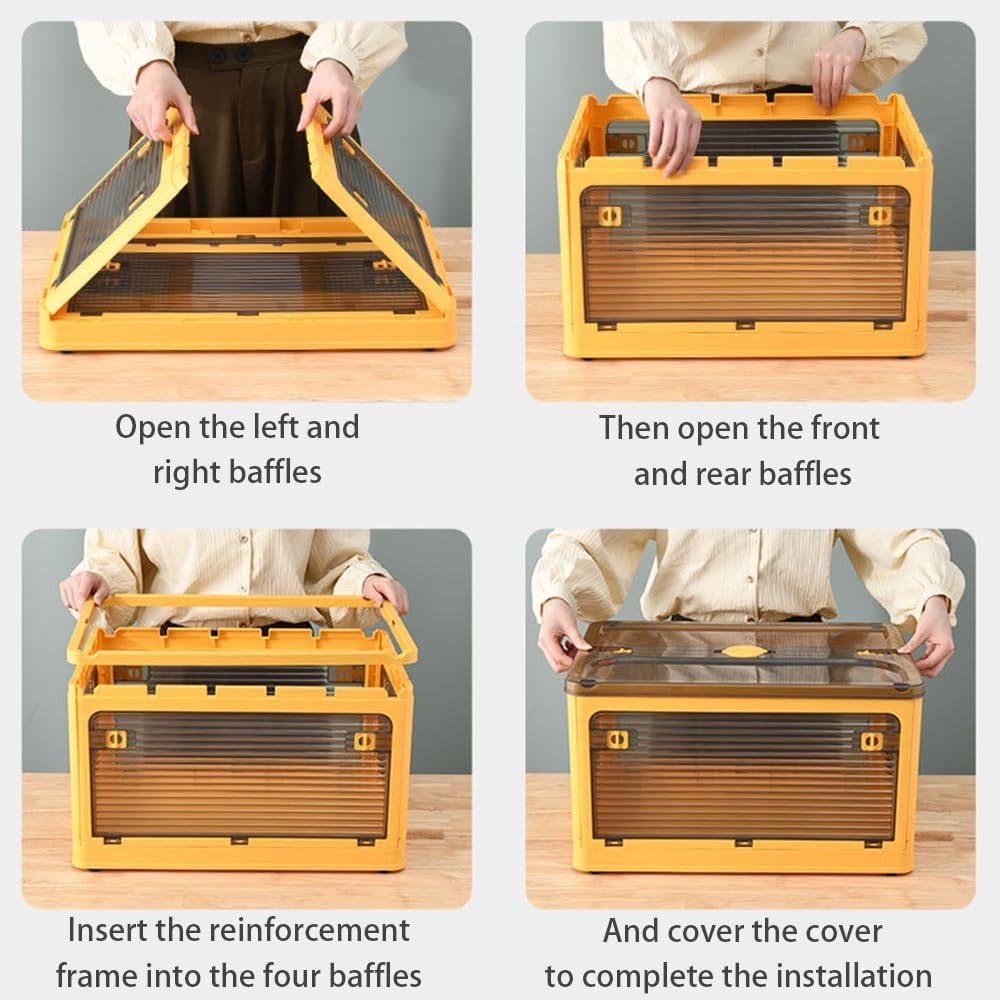 Open the left and right baffles

Then open the front and rear baffles

Insert the reinforcement frame into the four baffles

And cover the cover to complete the installation