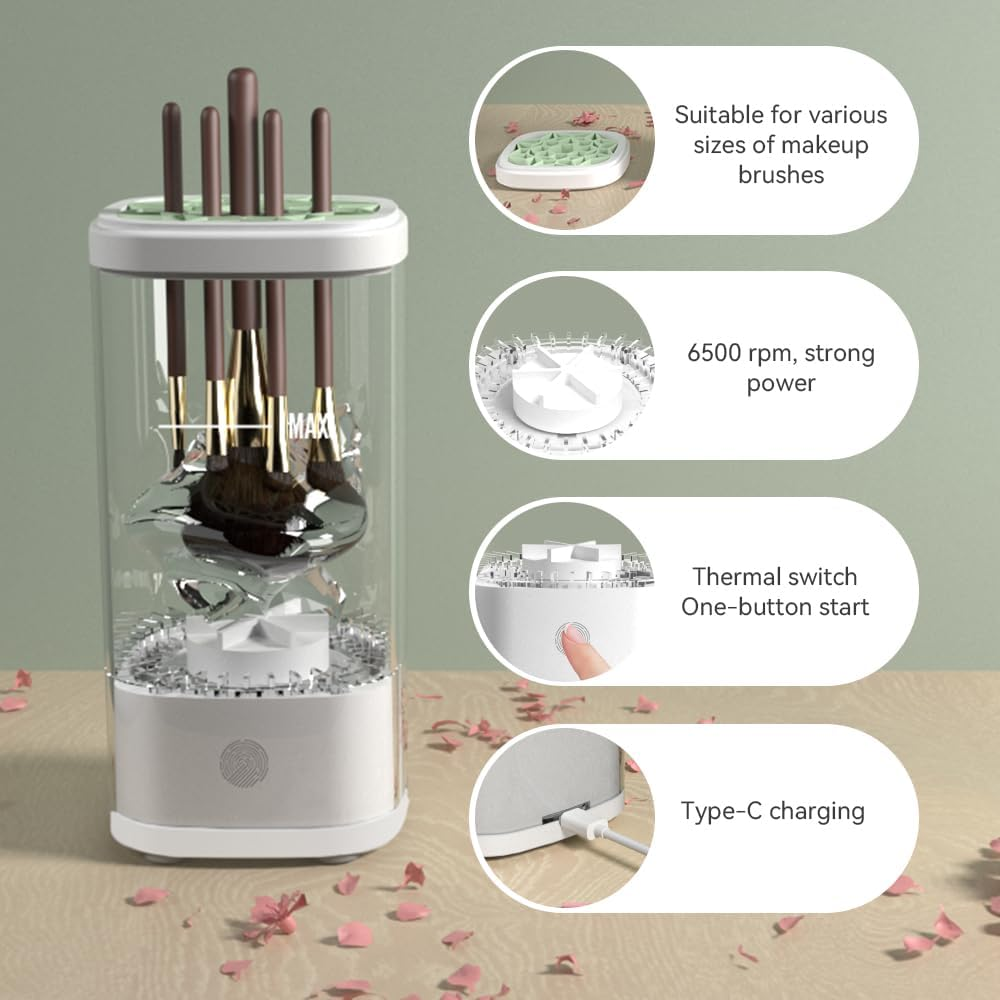 MAX

Suitable for various sizes of makeup brushes

6500 rpm, strong power

Thermal switch
One-button start

Type-C charging