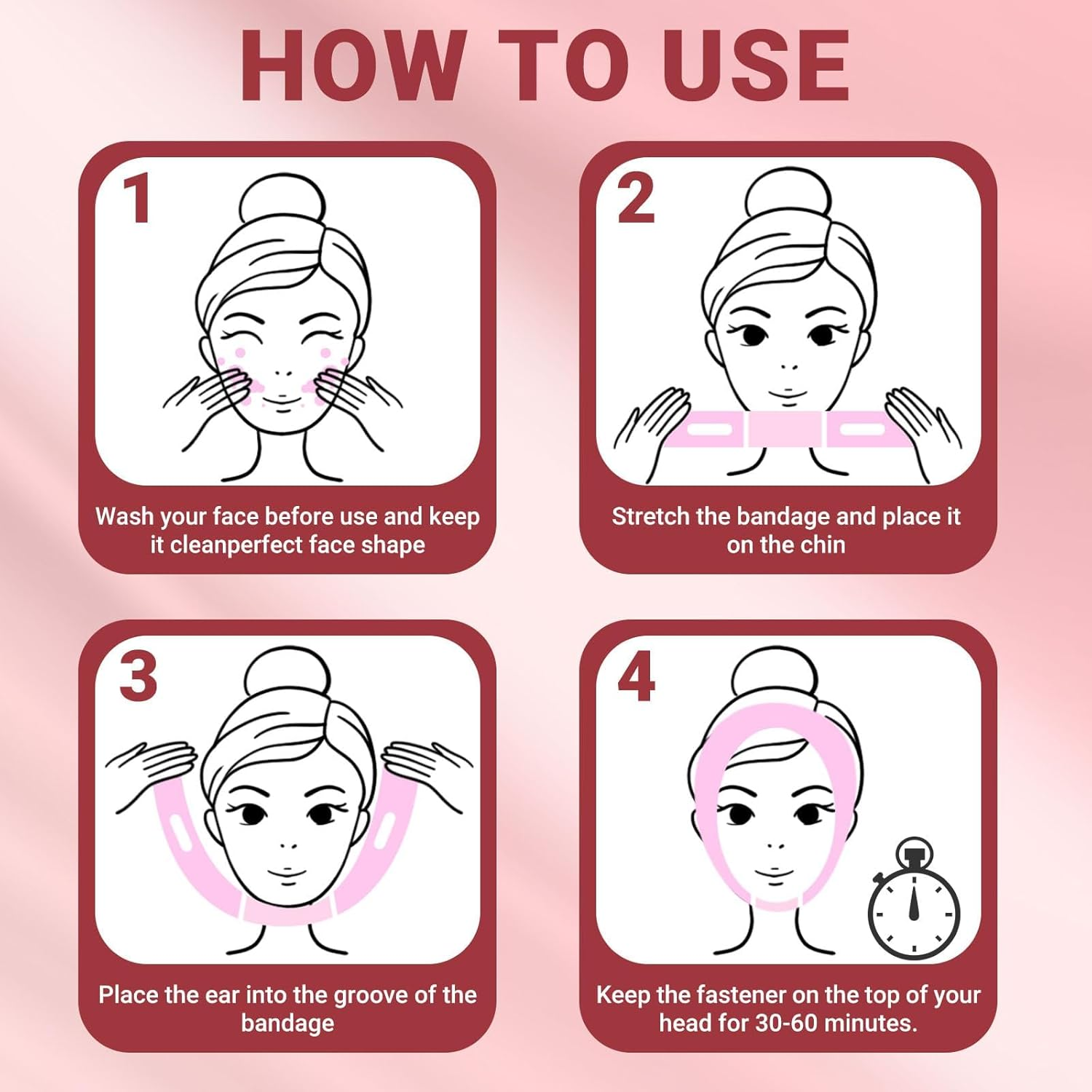 HOW TO USE

1

Wash your face before use and keep it cleanperfect face shape

2

Stretch the bandage and place it on the chin

3

Place the ear into the groove of the bandage

4

Keep the fastener on the top of your head for 30-60 minutes.