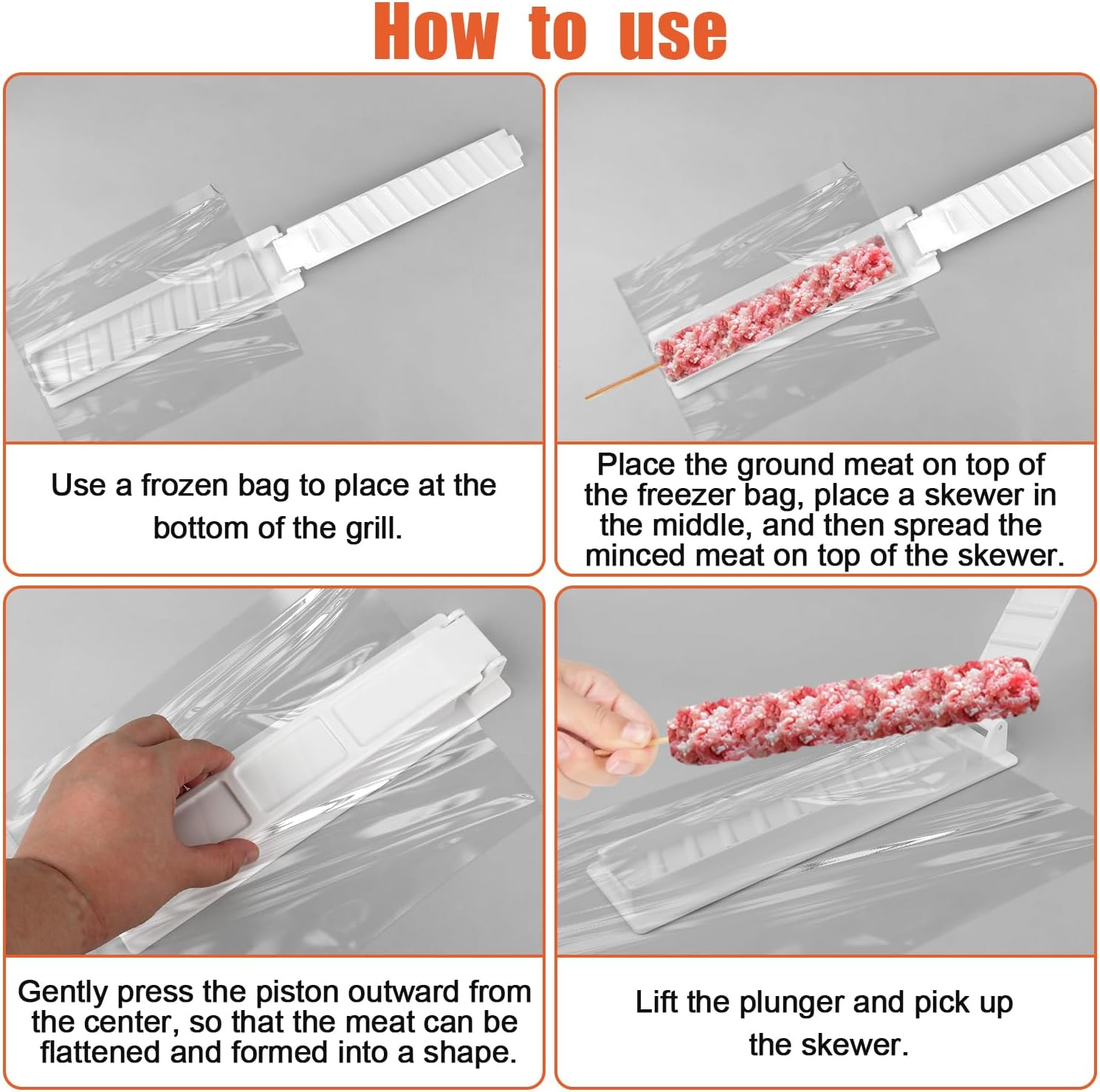 How to use

Use a frozen bag to place at the bottom of the grill.

Place the ground meat on top of the freezer bag, place a skewer in the middle, and then spread the minced meat on top of the skewer.

Gently press the piston outward from the center, so that the meat can be flattened and formed into a shape.

Lift the plunger and pick up the skewer.