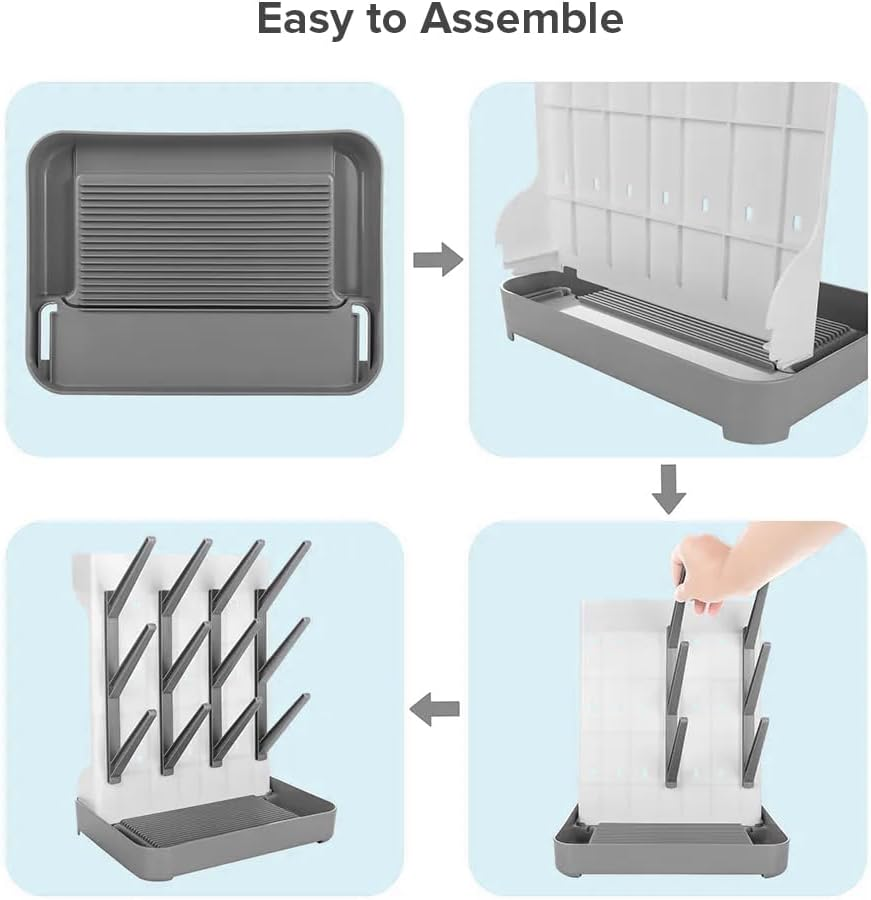 Easy to Assemble