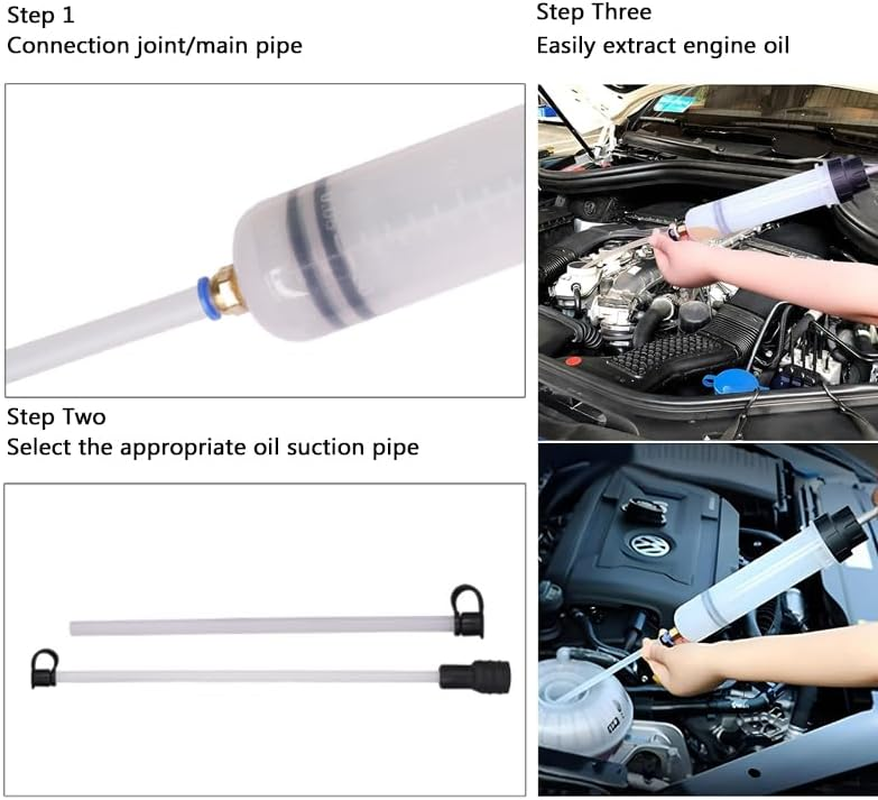 Step 1
Connection joint/main pipe

Step Two
Select the appropriate oil suction pipe

Step Three
Easily extract engine oil