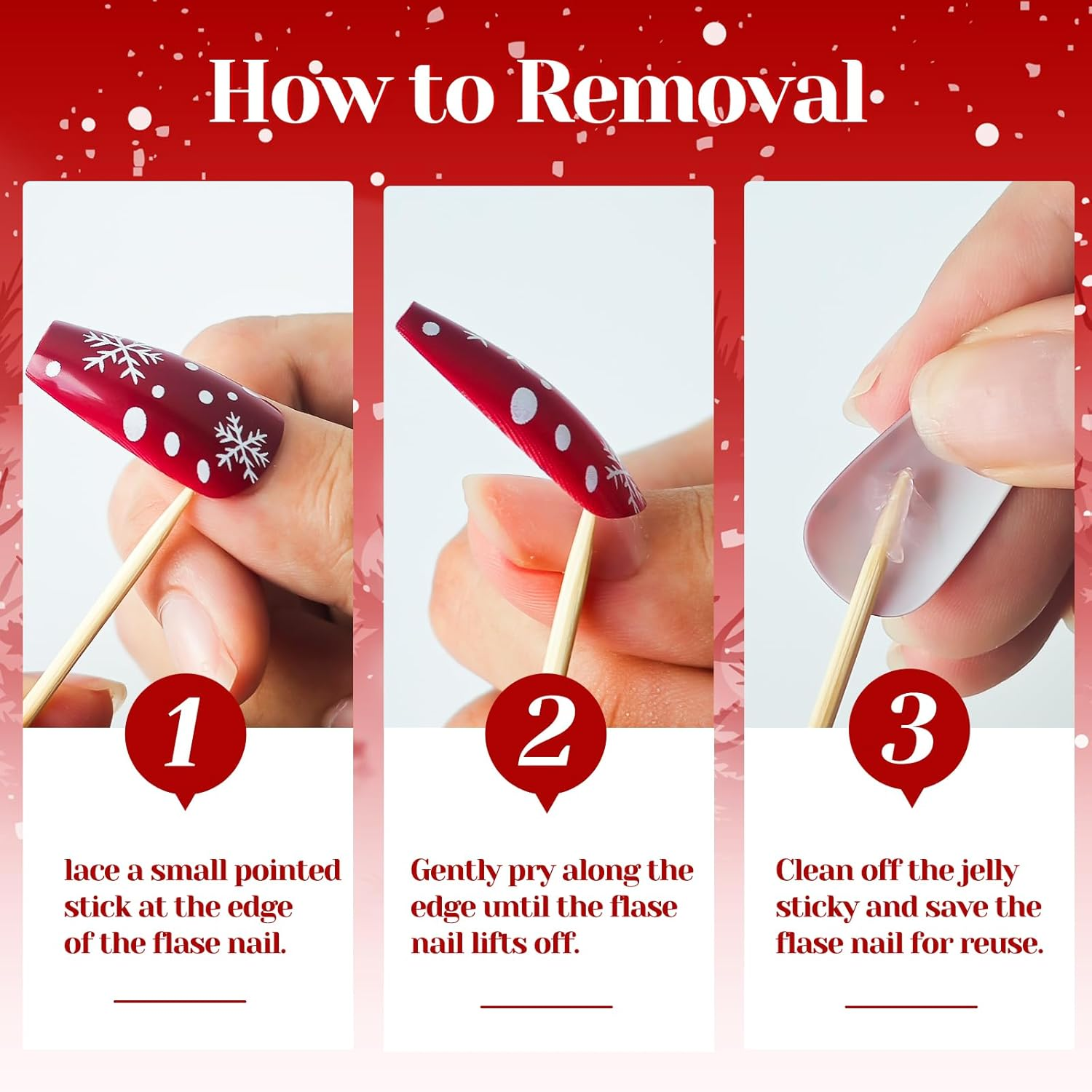 How to Removal

1

lace a small pointed stick at the edge of the flase nail.

2

Gently pry along the edge until the flase nail lifts off.

3

Clean off the jelly sticky and save the flase nail for reuse.