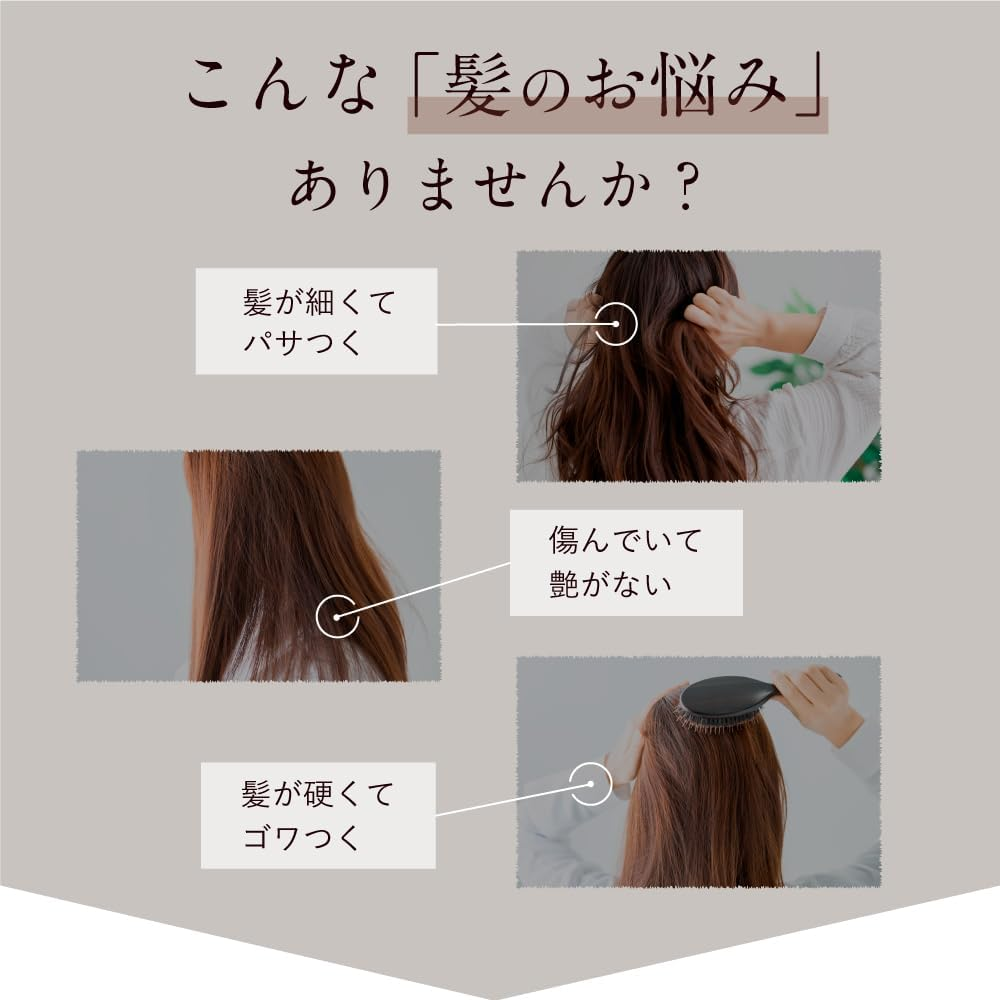 こんな「髪のお悩み」
ありませんか？

髪が細くて
パサつく

傷んでいて
艶がない

髪が硬くて
ゴワつく