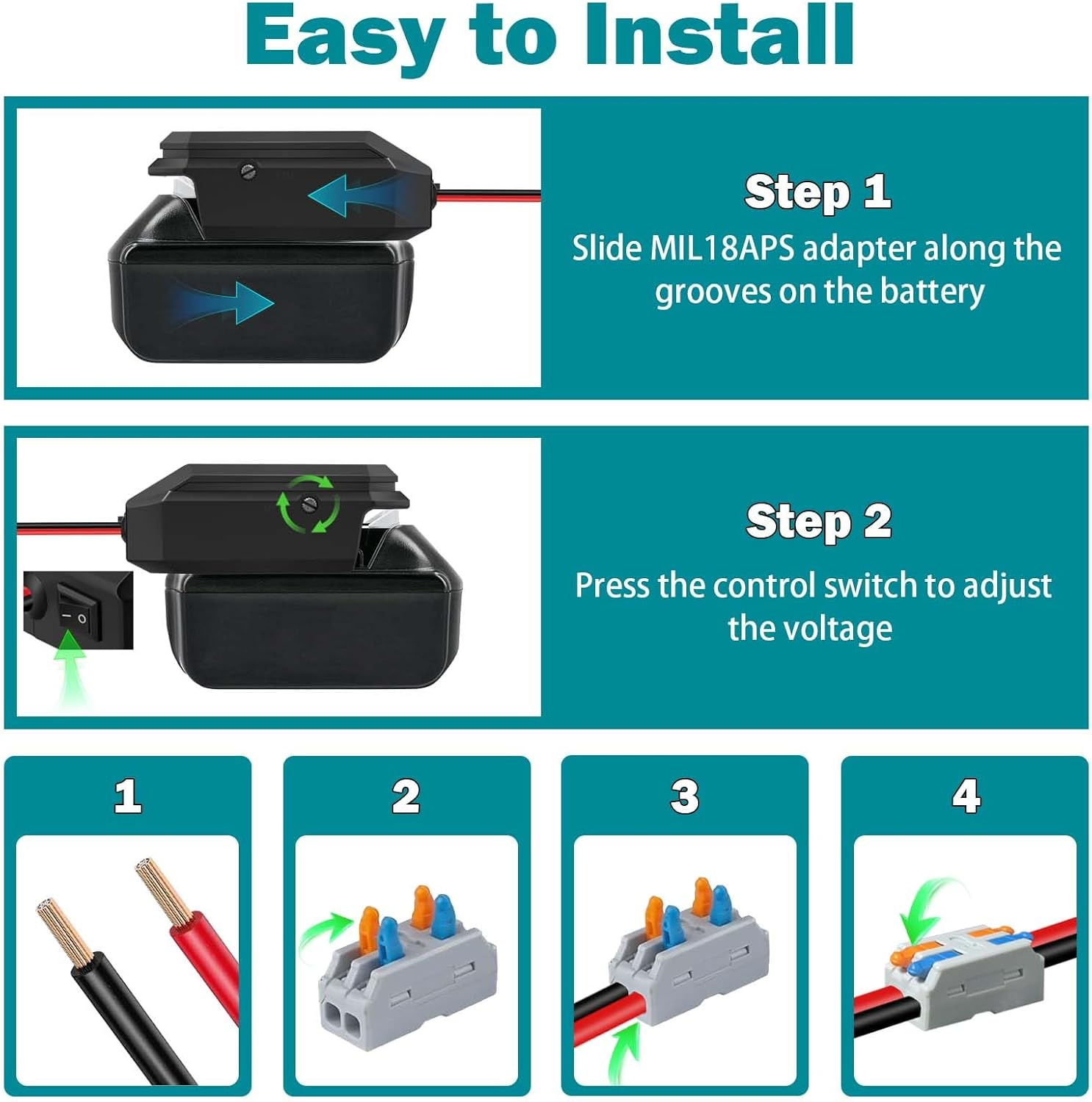 Easy to Install

Step 1

Slide MIL18APS adapter along the grooves on the battery

Step 2

Press the control switch to adjust the voltage

1

2

3

4