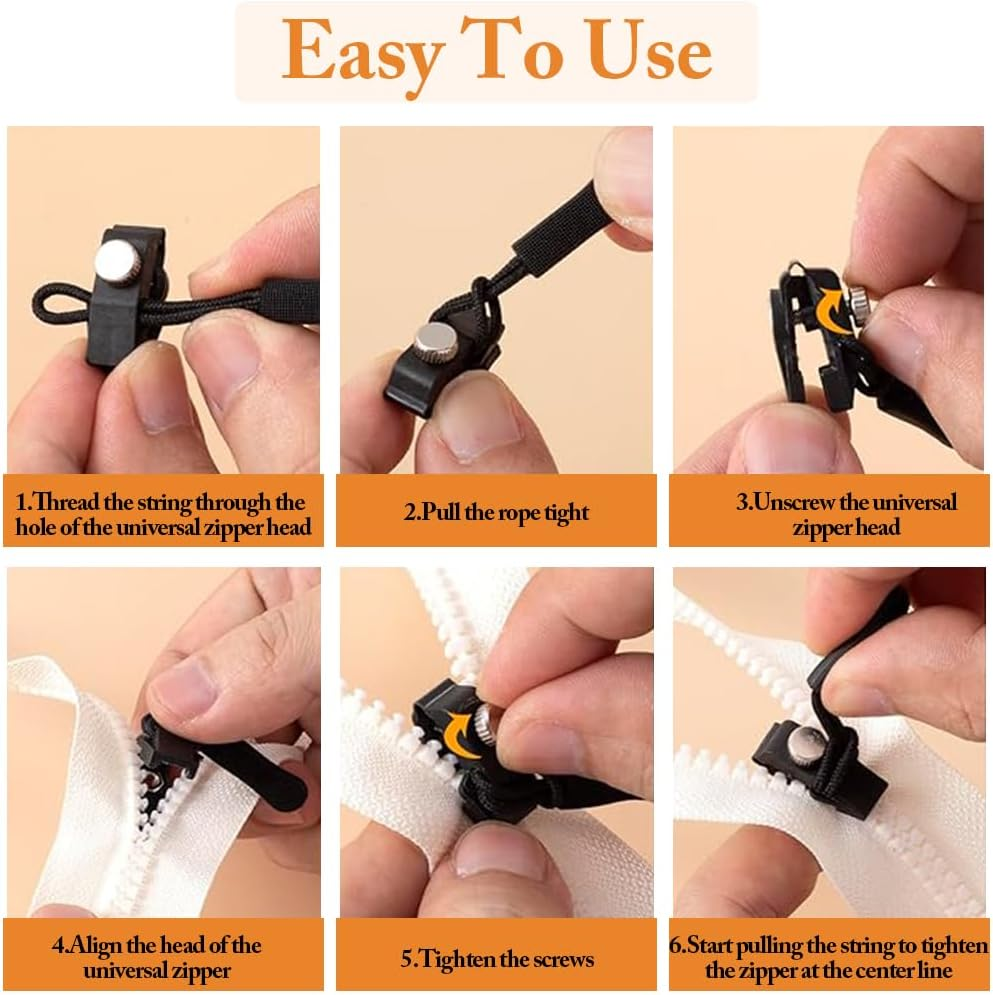 Easy To Use

1.Thread the string through the hole of the universal zipper head

2.Pull the rope tight

3.Unscrew the universal zipper head

4.Align the head of the universal zipper

5.Tighten the screws

6.Start pulling the string to tighten the zipper at the center line