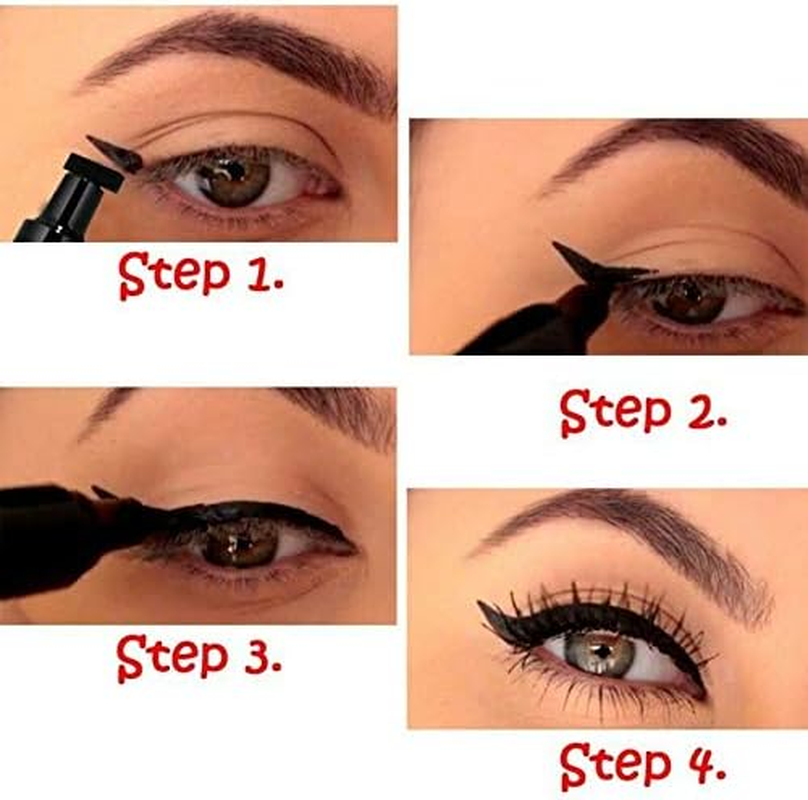 Step 1.

Step 2.

Step 3.

Step 4.