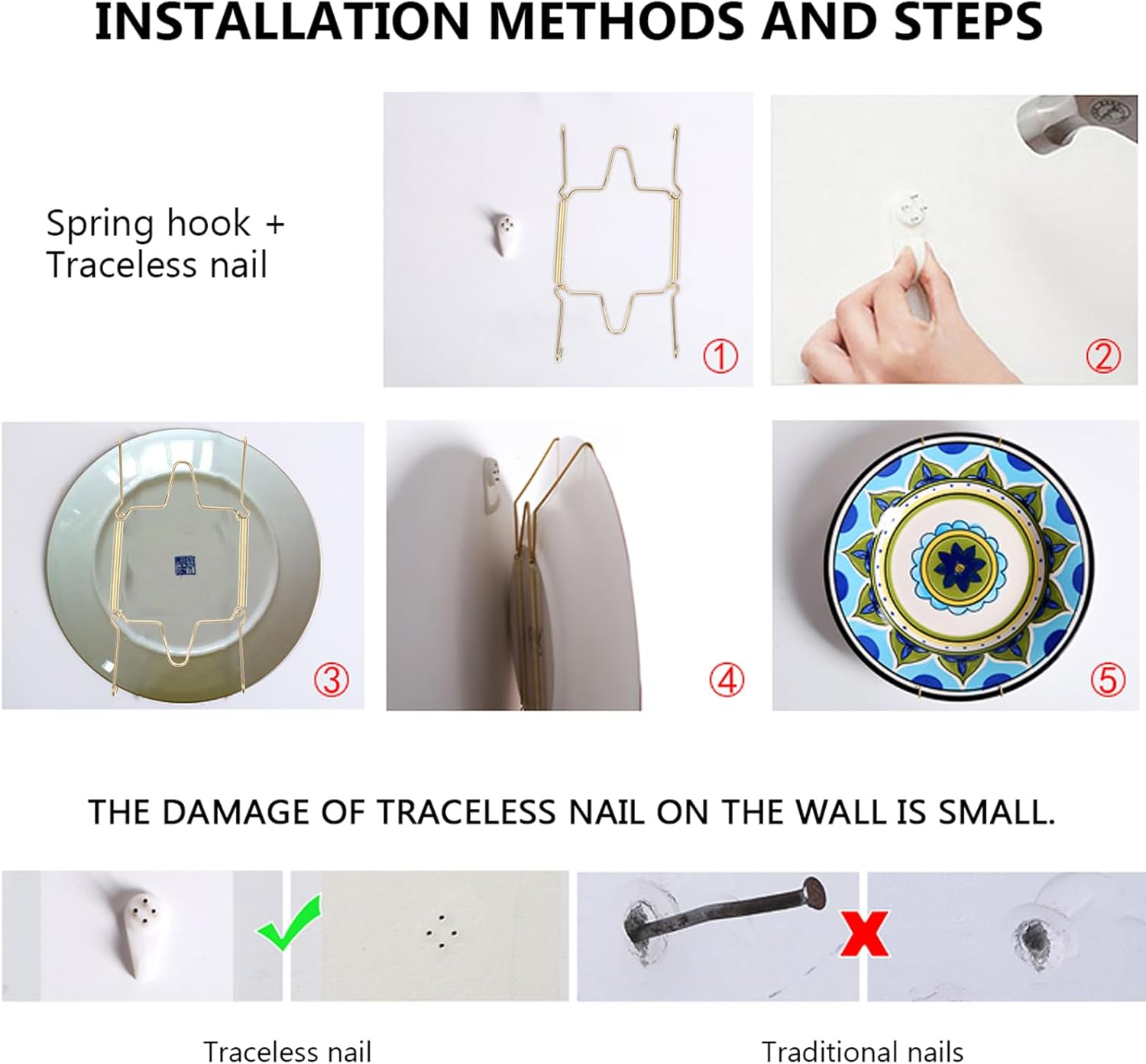 INSTALLATION METHODS AND STEPS

Spring hook + Traceless nail

①

②

③

④

⑤

THE DAMAGE OF TRACELESS NAIL ON THE WALL IS SMALL.

Traceless nail

Traditional nails