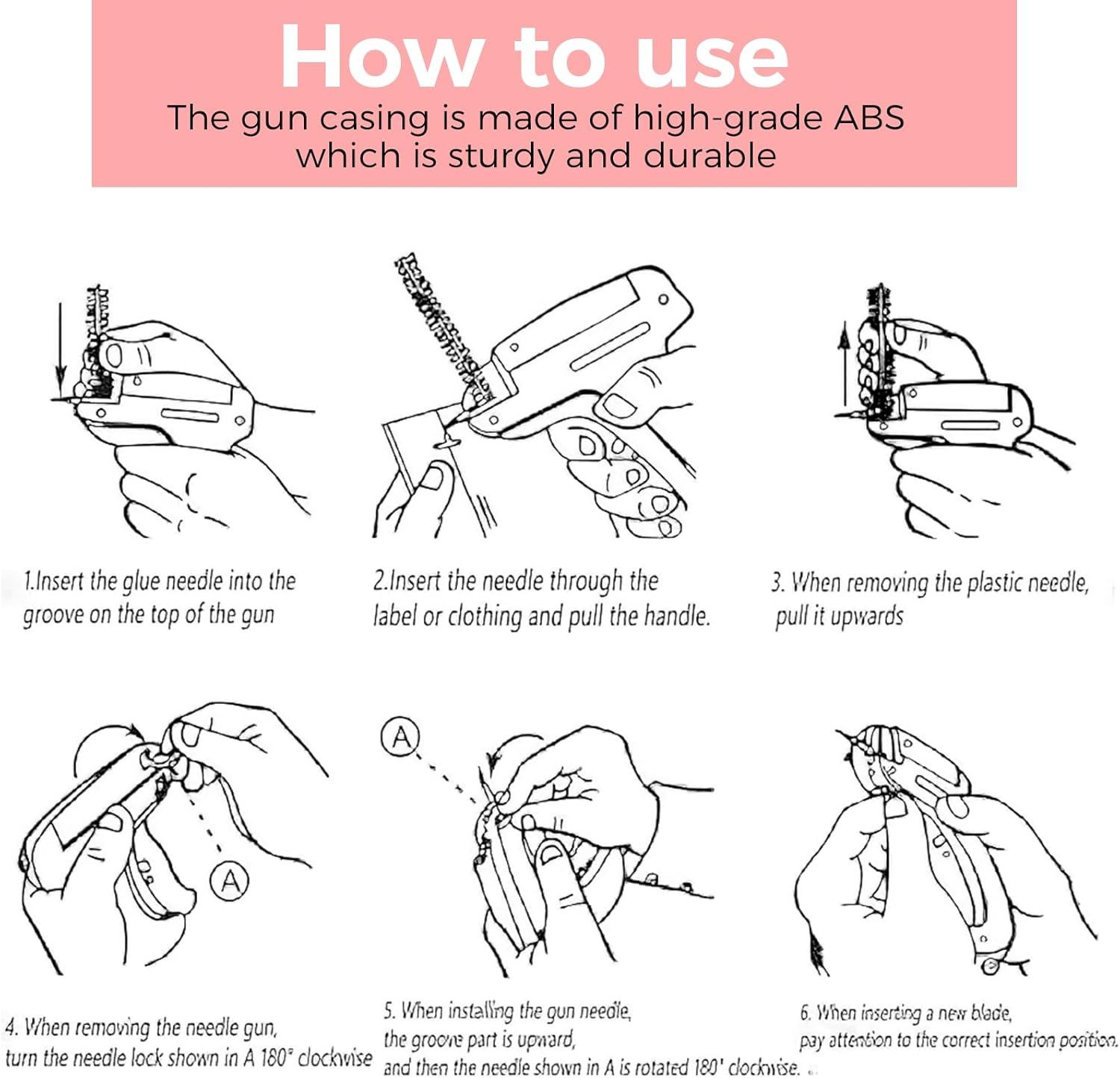 How to use
The gun casing is made of high-grade ABS which is sturdy and durable

1.Insert the glue needle into the groove on the top of the gun

2.Insert the needle through the label or clothing and pull the handle.

3. When removing the plastic needle, pull it upwards

A

A

4. When removing the needle gun, turn the needle lock shown in A 180° clockwise

5. When installing the gun needle, the groove part is upward, and then the needle shown in A is rotated 180' clockwise.

6. When inserting a new blade, pay attention to the correct insertion position.