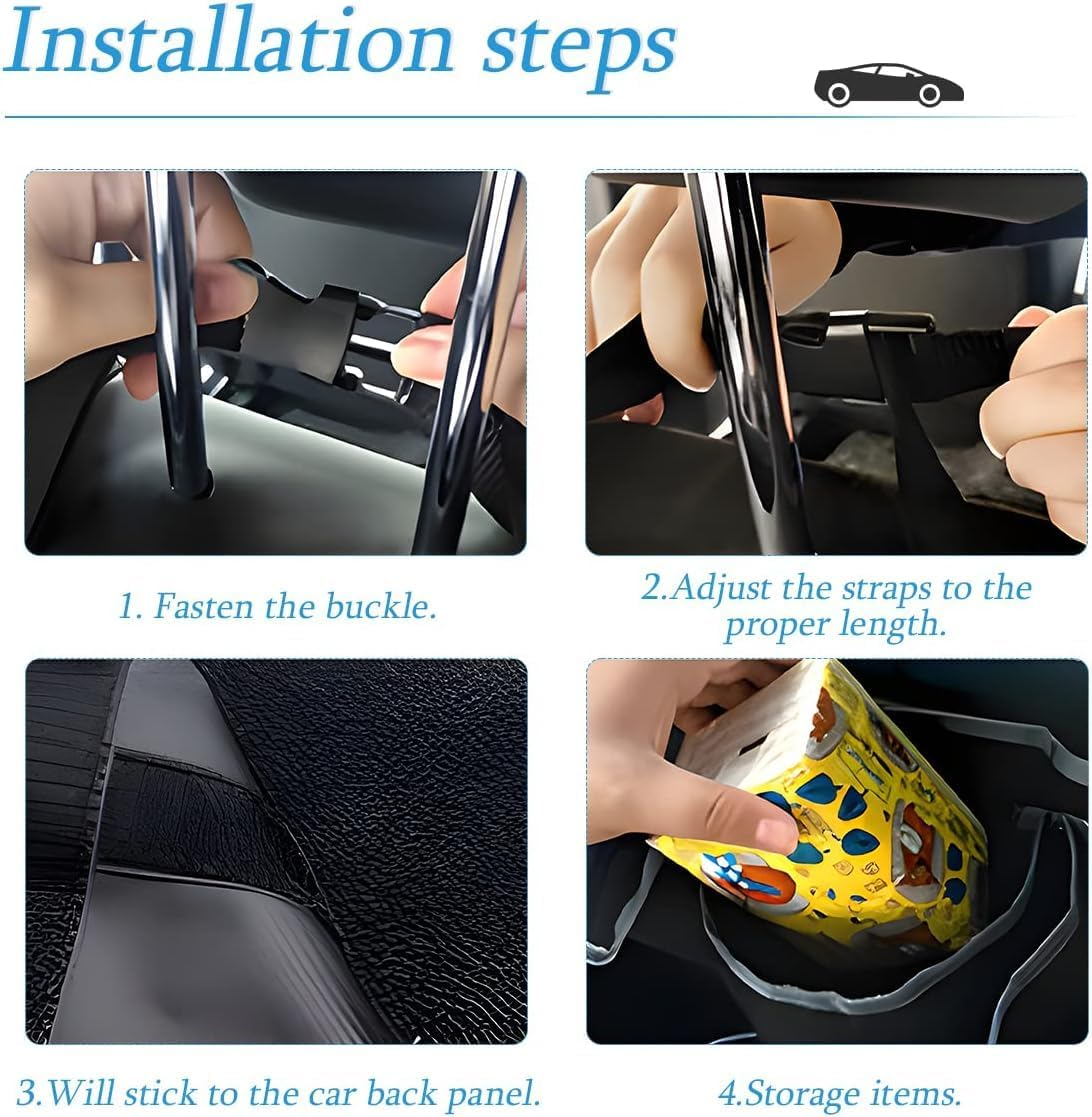 Installation steps

1. Fasten the buckle.

2.Adjust the straps to the proper length.

3.Will stick to the car back panel.

4.Storage items.