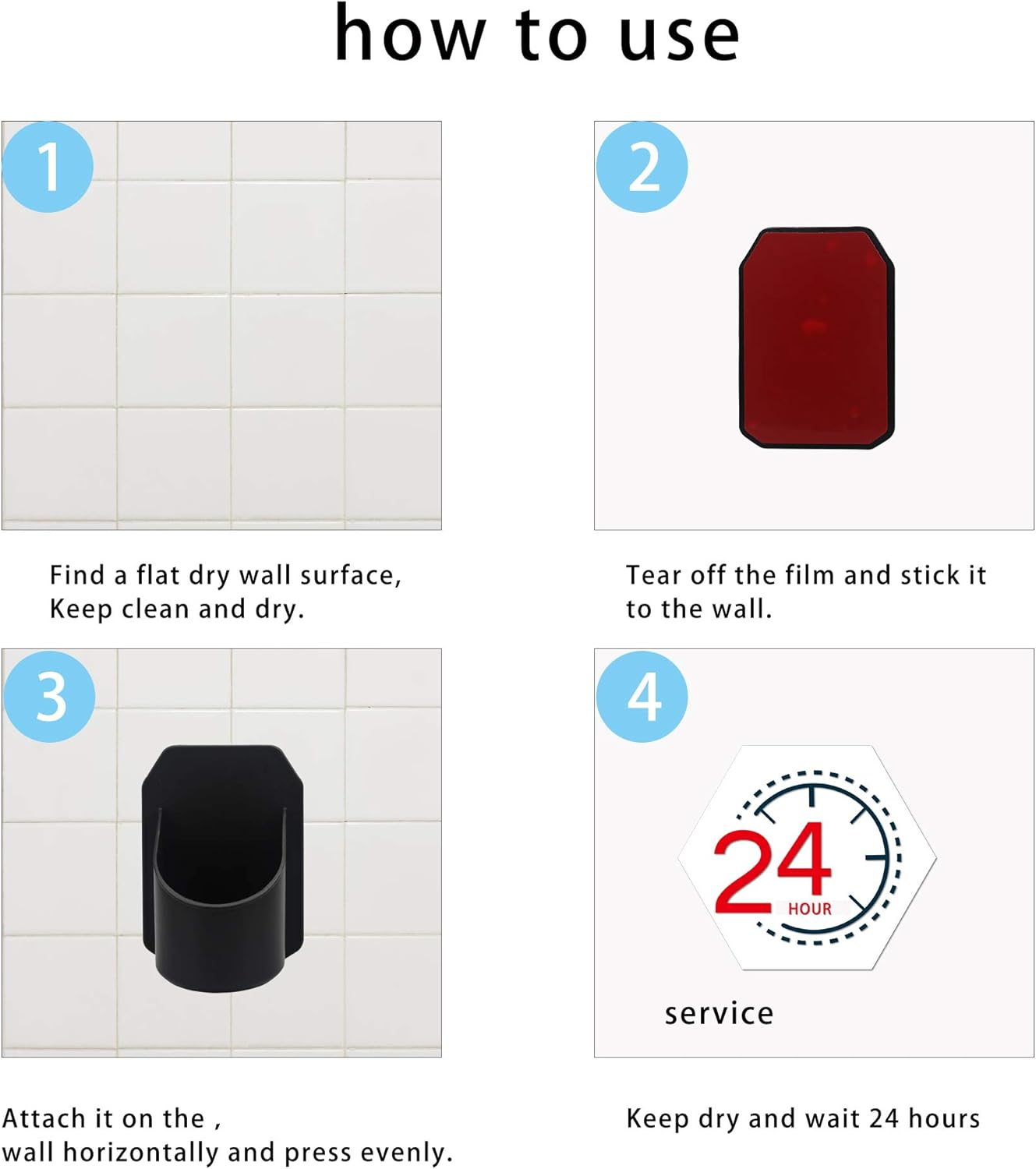 how to use

1

Find a flat dry wall surface,
Keep clean and dry.

2

Tear off the film and stick it to the wall.

3

Attach it on the ,
wall horizontally and press evenly.

4

24 HOUR

service

Keep dry and wait 24 hours