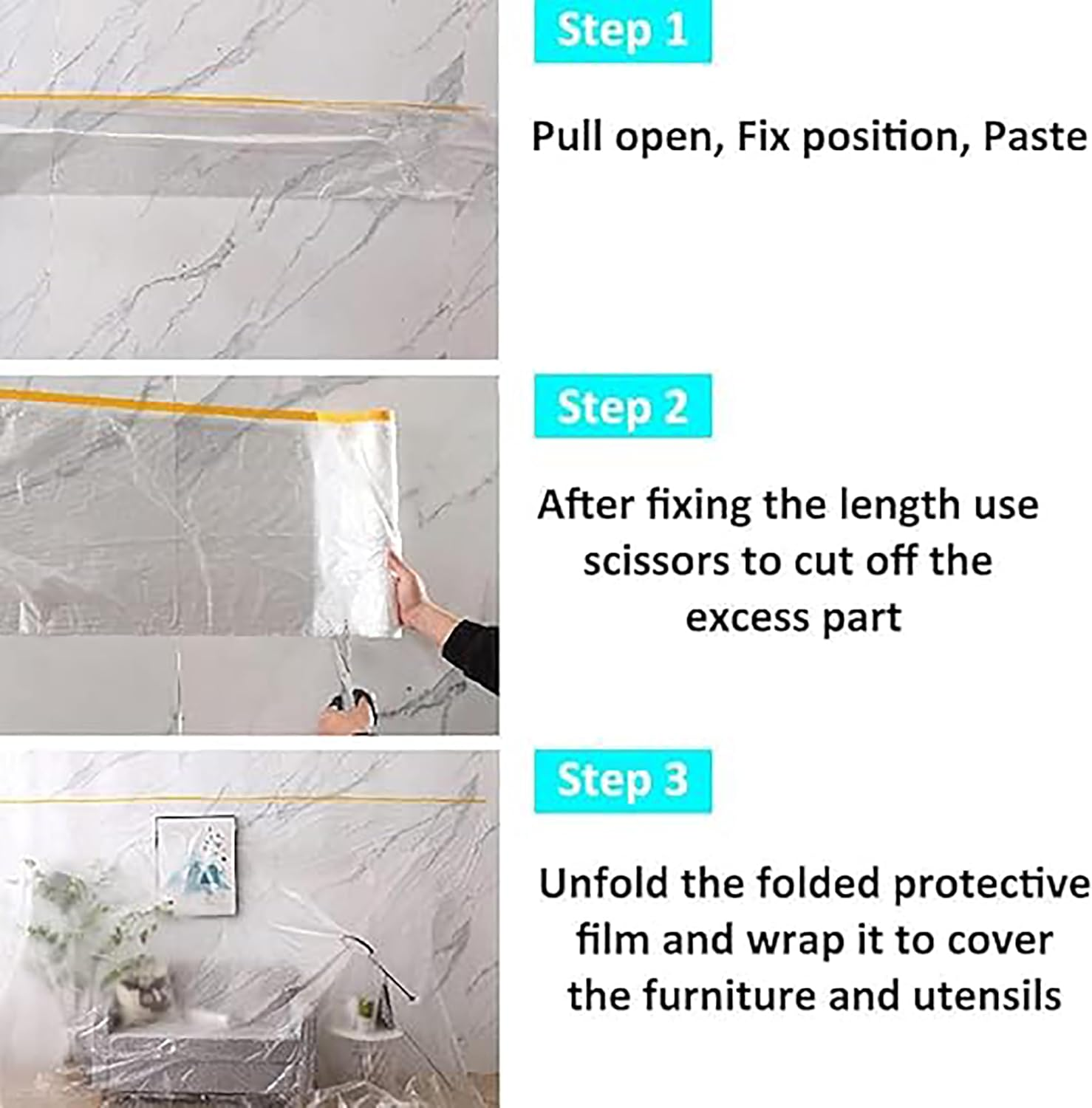 Step 1

Pull open, Fix position, Paste

Step 2

After fixing the length use scissors to cut off the excess part

Step 3

Unfold the folded protective film and wrap it to cover the furniture and utensils