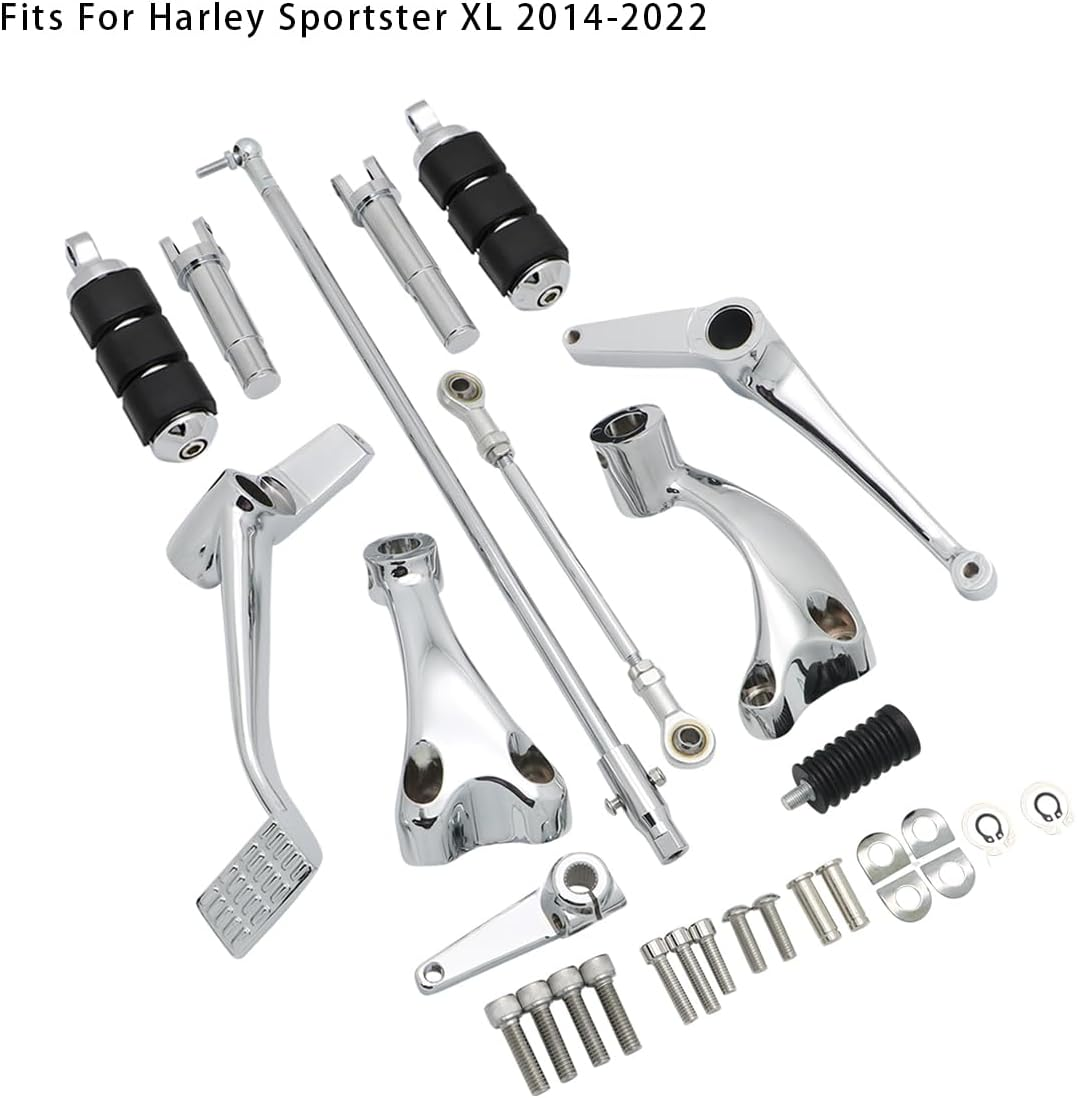 Fits For Harley Sportster XL 2014-2022