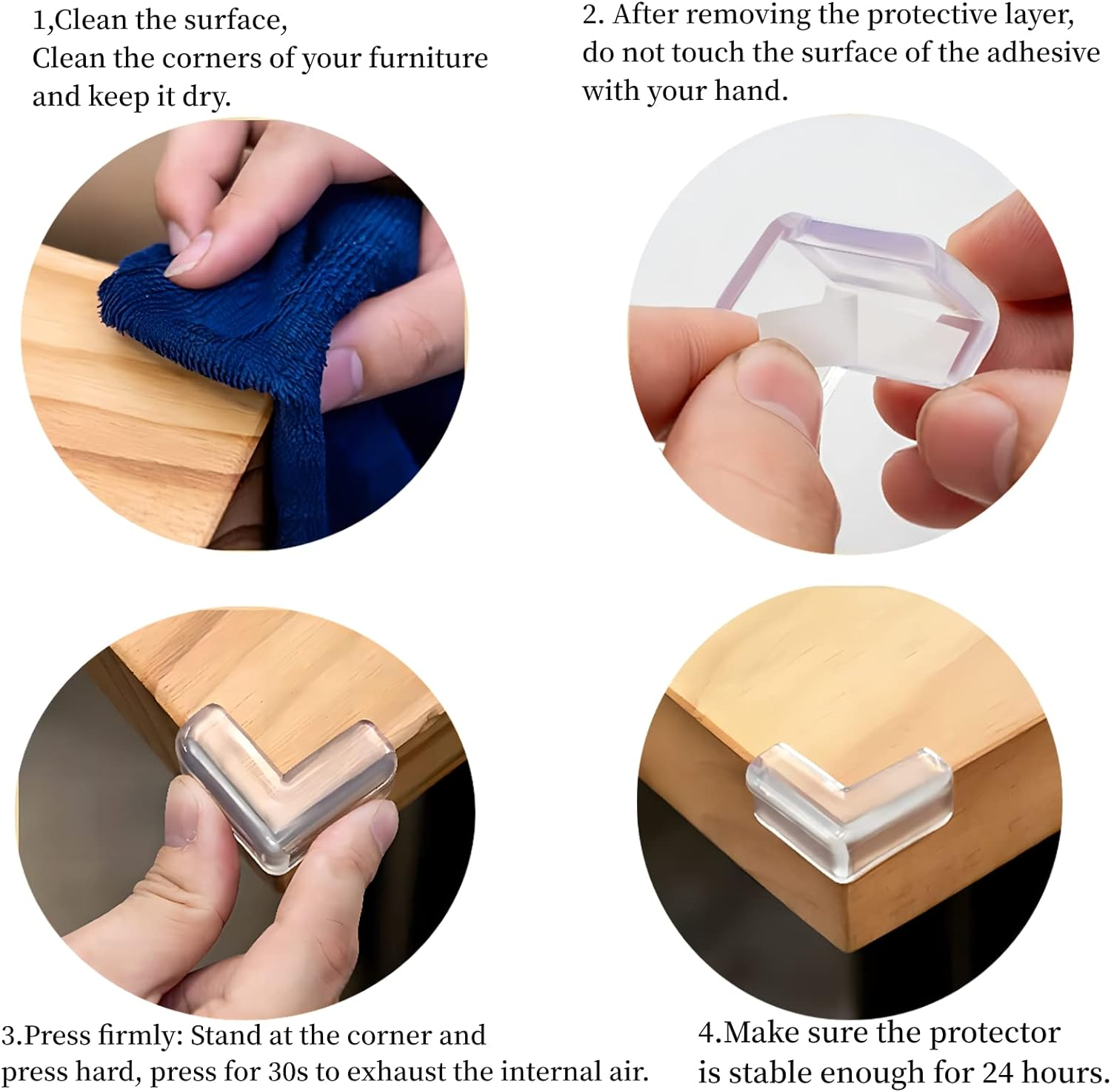 1,Clean the surface,
Clean the corners of your furniture and keep it dry.

2. After removing the protective layer, do not touch the surface of the adhesive with your hand.

3.Press firmly: Stand at the corner and press hard, press for 30s to exhaust the internal air.

4.Make sure the protector is stable enough for 24 hours.