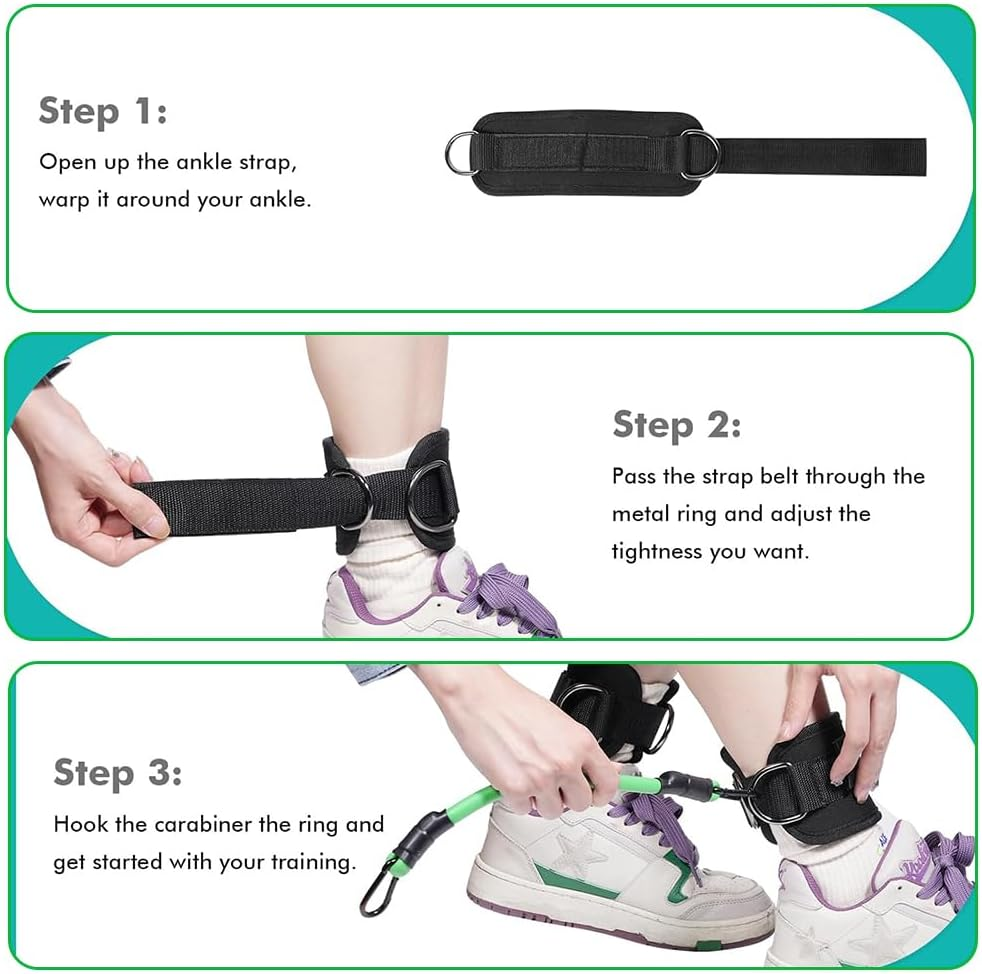 Step 1:
Open up the ankle strap, warp it around your ankle.

Step 2:
Pass the strap belt through the metal ring and adjust the tightness you want.

Step 3:
Hook the carabiner the ring and get started with your training.