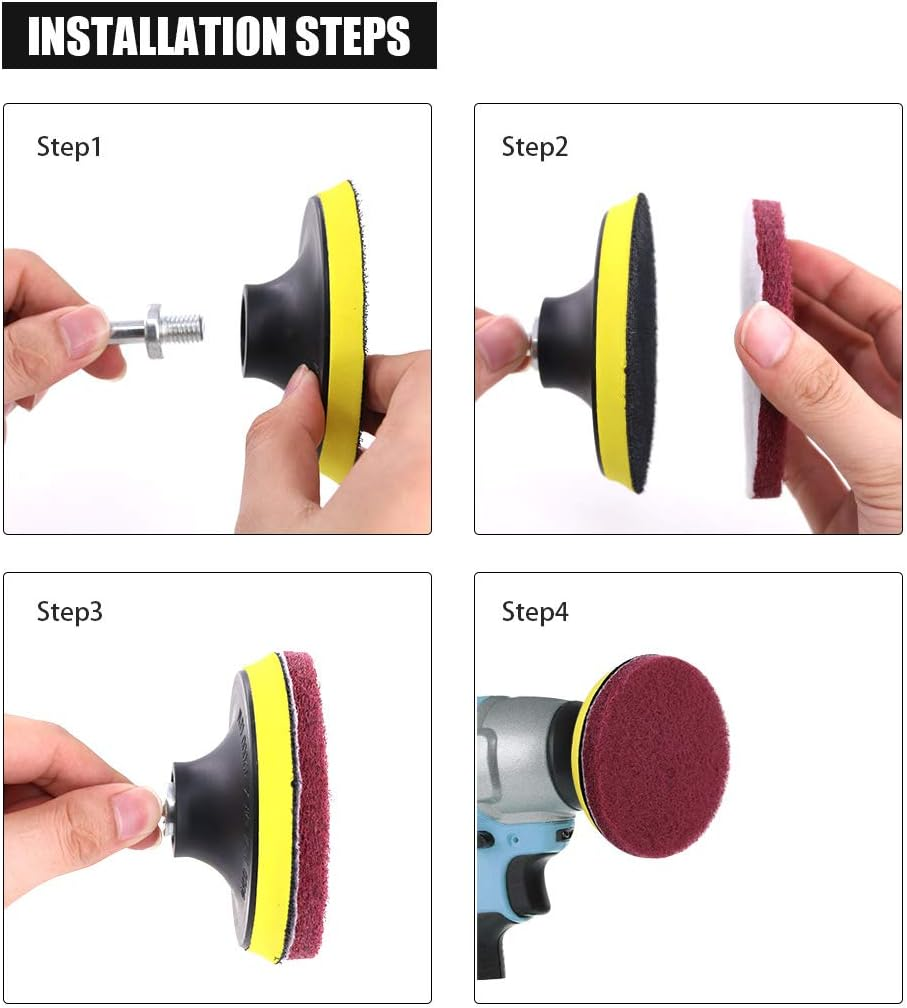 INSTALLATION STEPS

Step1

Step2

Step3

Step4