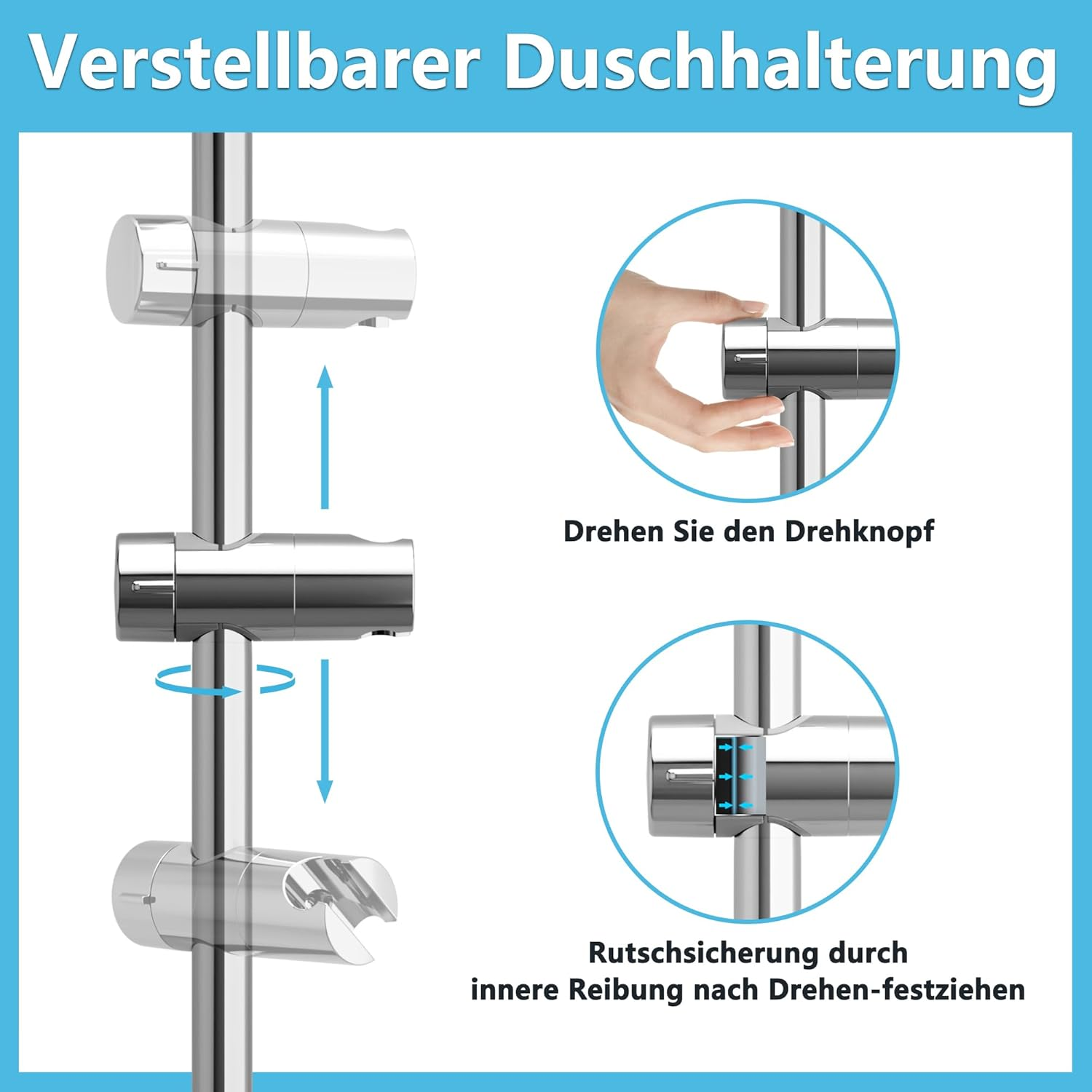 Verstellbarer Duschhalterung

Drehen Sie den Drehknopf

Rutschsicherung durch innere Reibung nach Drehen-festziehen