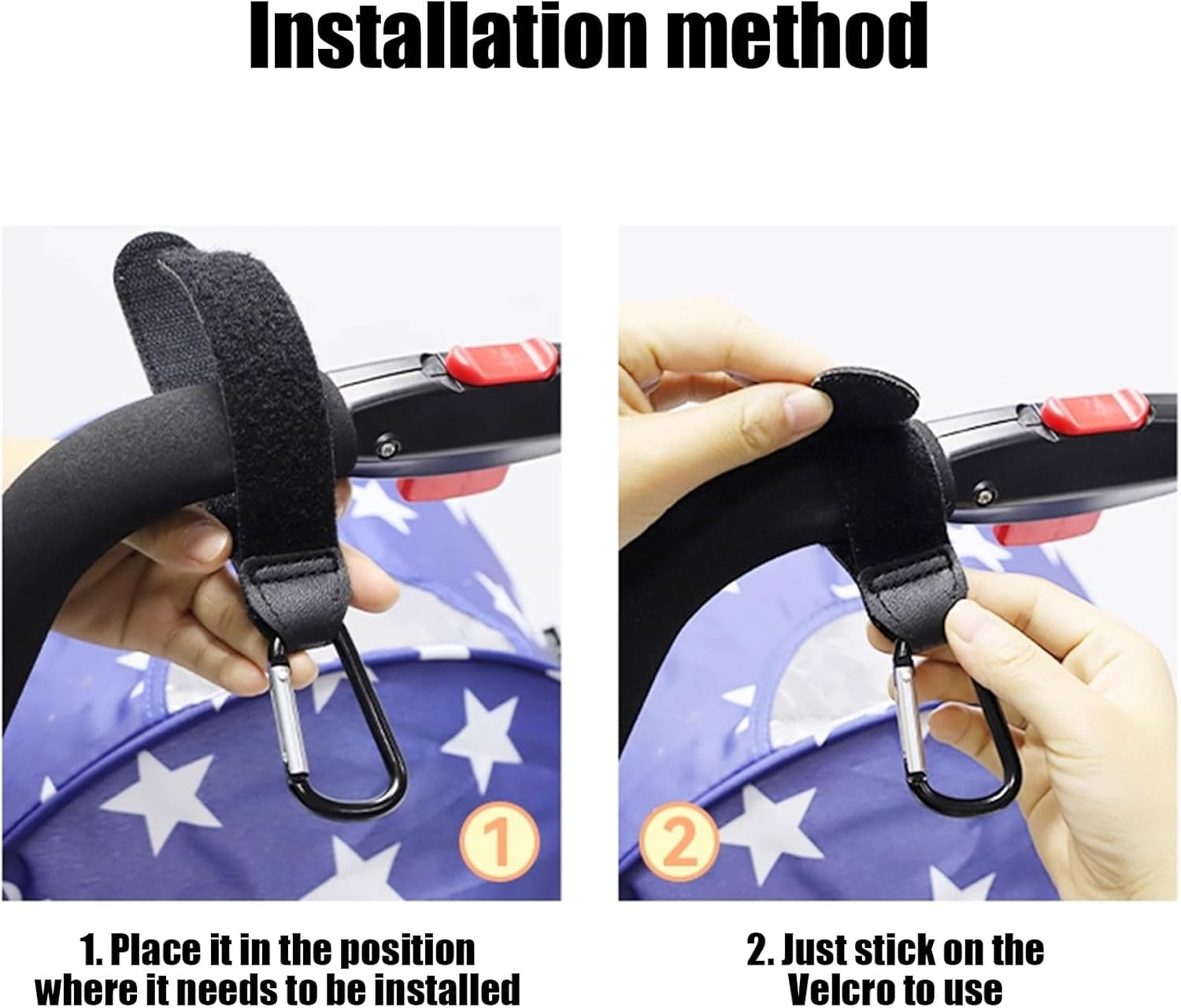 Installation method

1

2

1. Place it in the position where it needs to be installed

2. Just stick on the Velcro to use