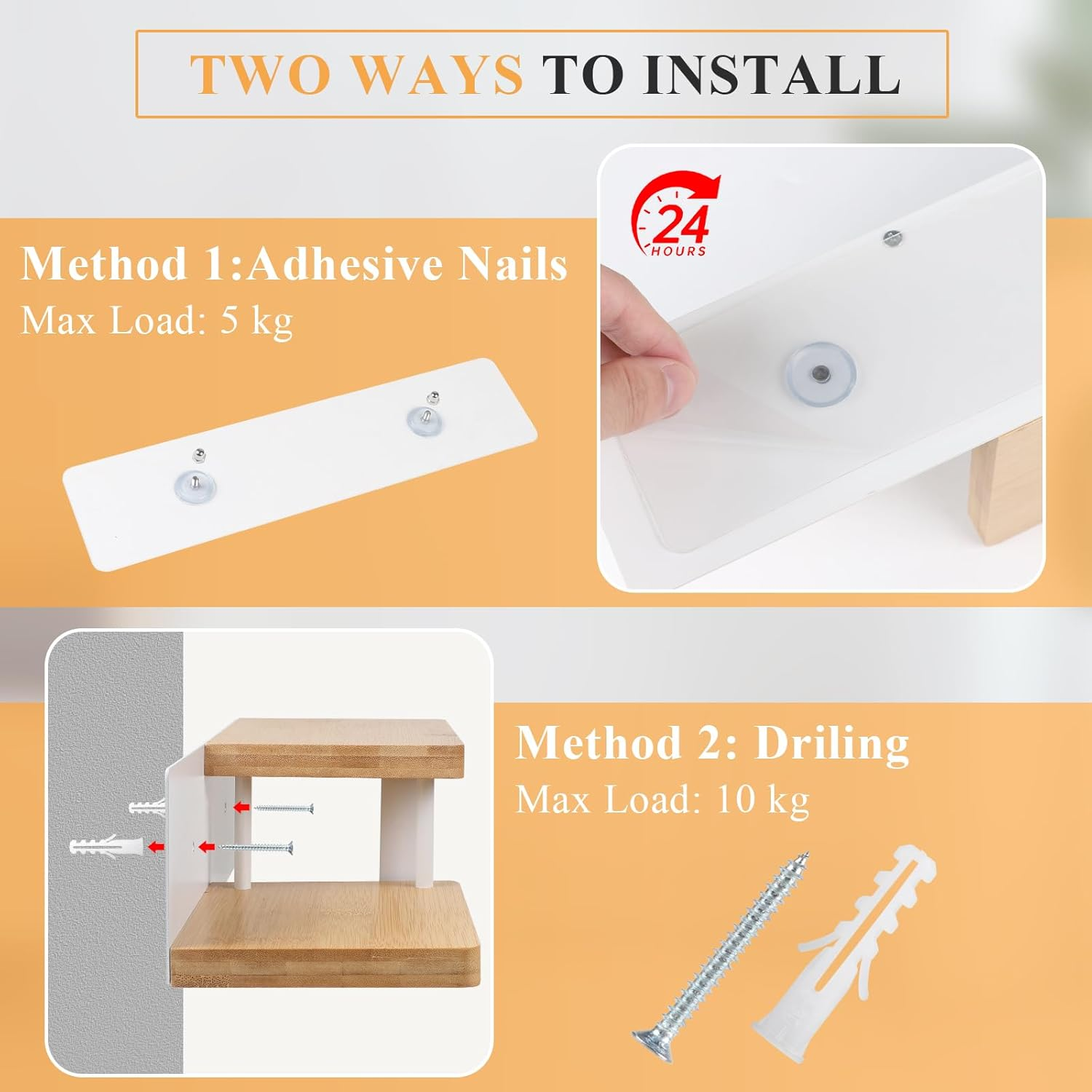 TWO WAYS TO INSTALL

Method 1:Adhesive Nails
Max Load: 5 kg

24
HOURS

Method 2: Driling
Max Load: 10 kg