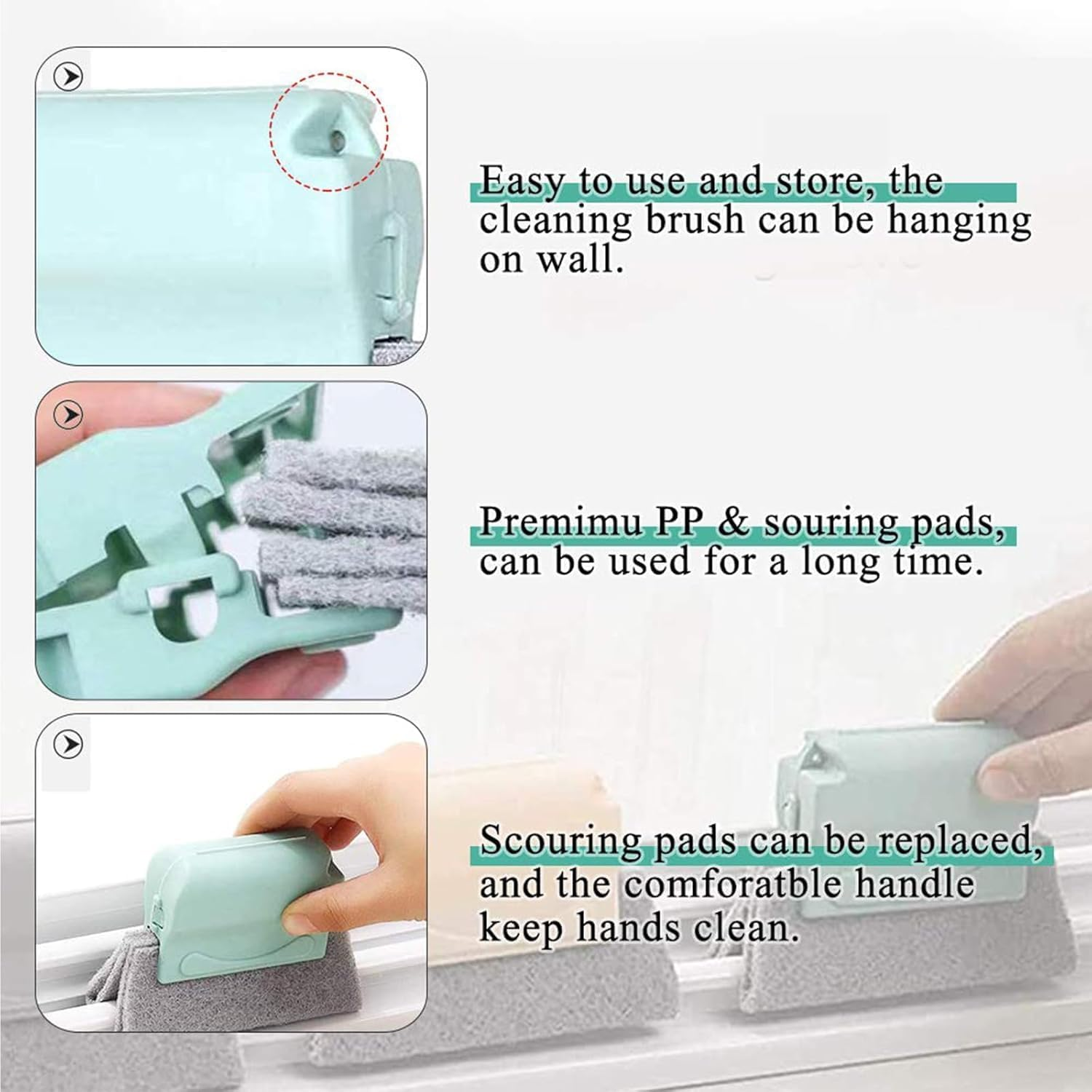 Easy to use and store, the cleaning brush can be hanging on wall.

Premimu PP & souring pads, can be used for a long time.

Scouring pads can be replaced, and the comforatble handle keep hands clean.