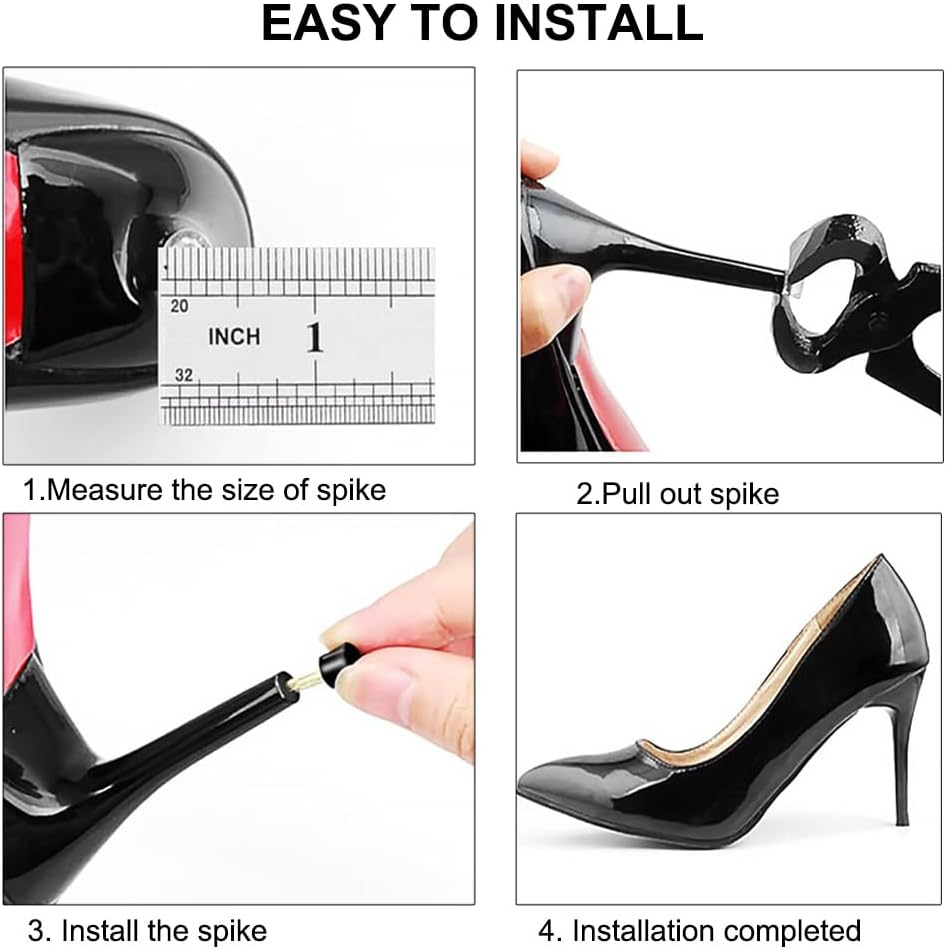 EASY TO INSTALL

20
INCH 1
32

1.Measure the size of spike

2.Pull out spike

3. Install the spike

4. Installation completed