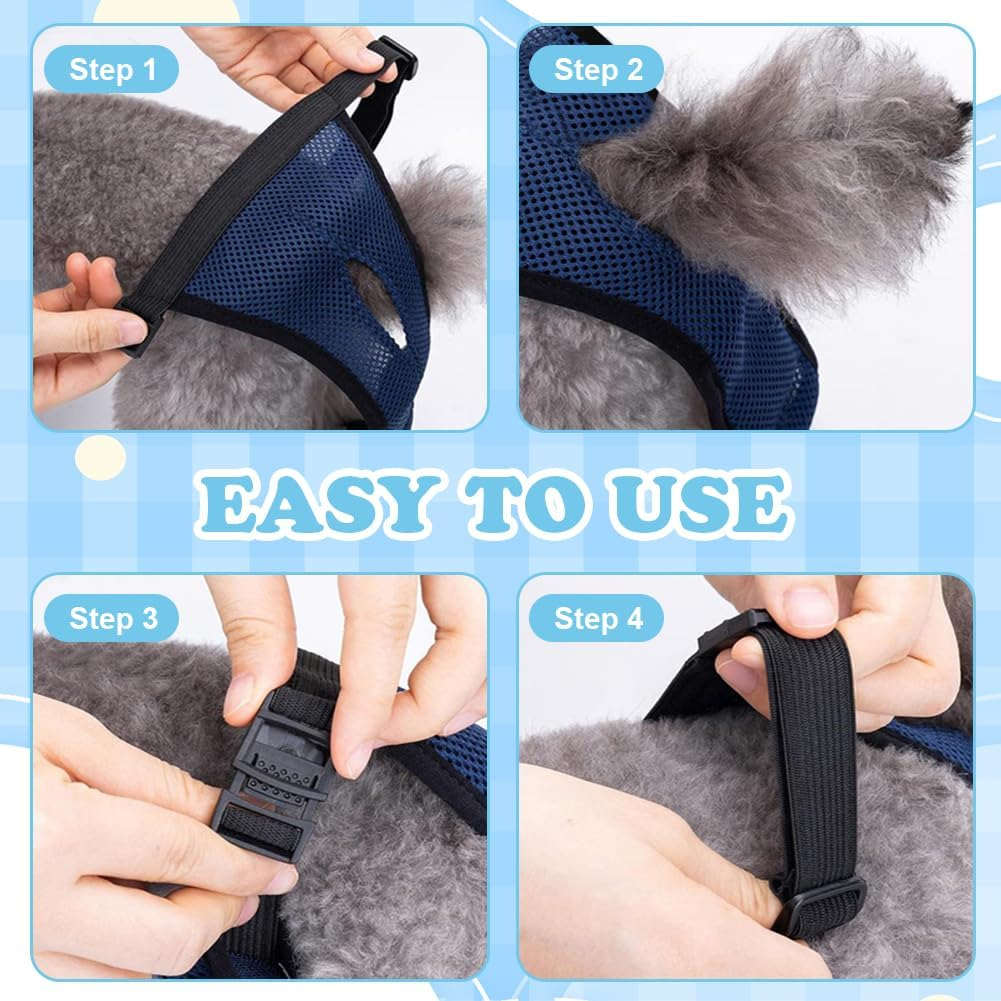 Step 1

Step 2

EASY TO USE

Step 3

Step 4