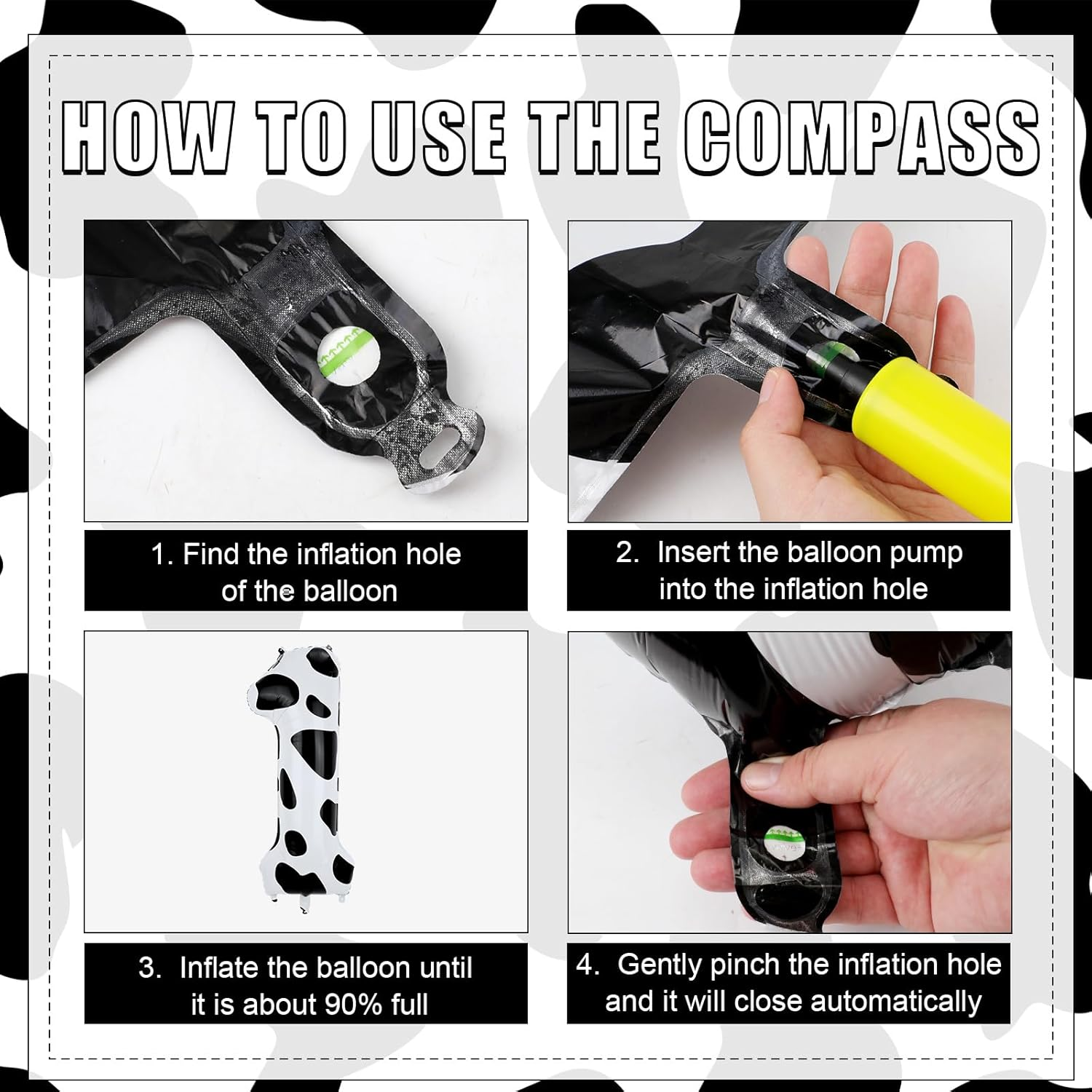 HOW TO USE THE COMPASS

1. Find the inflation hole of the balloon

2. Insert the balloon pump into the inflation hole

3. Inflate the balloon until it is about 90% full

4. Gently pinch the inflation hole and it will close automatically