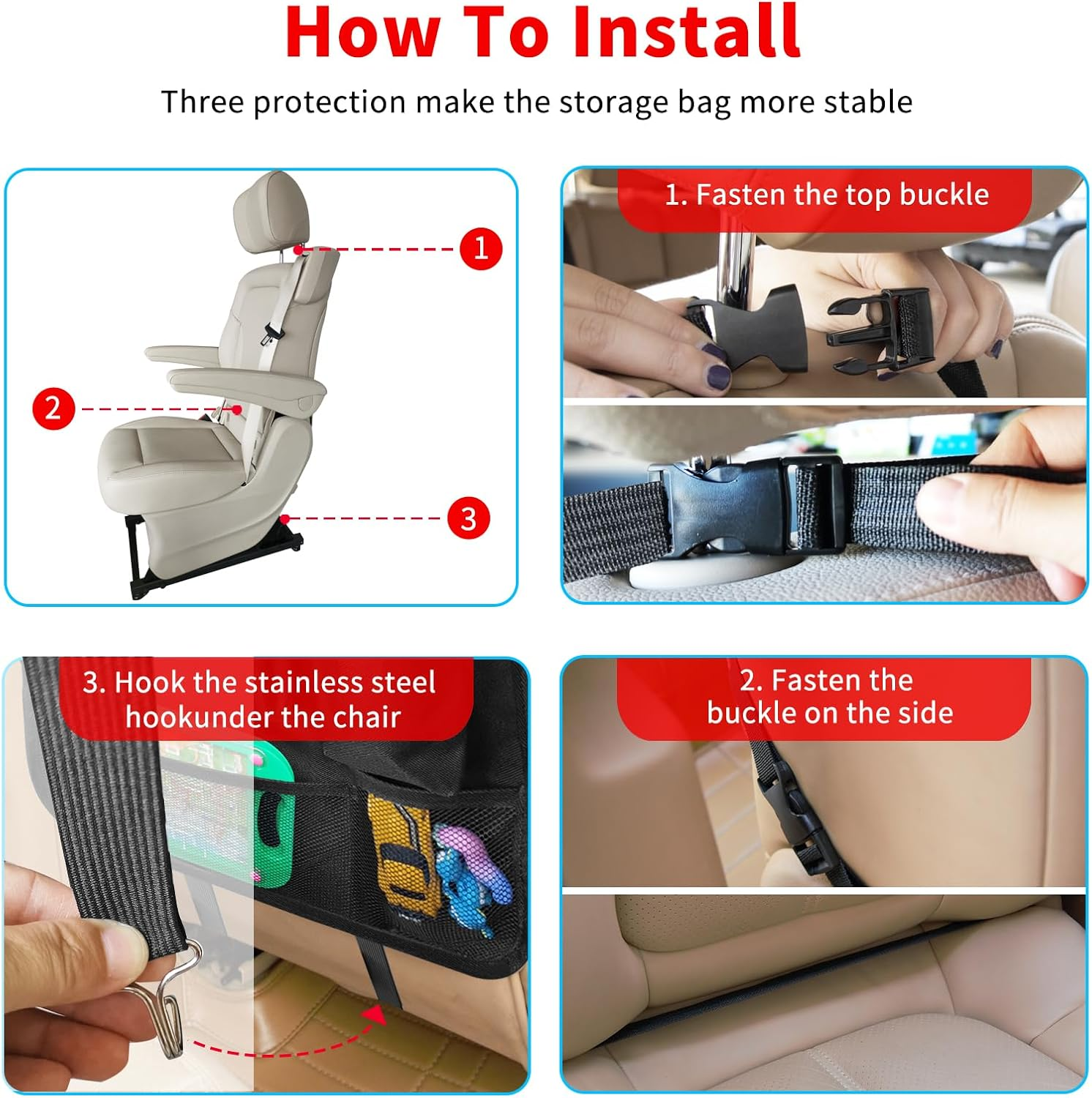 How To Install

Three protection make the storage bag more stable

1

2

3

1. Fasten the top buckle

3. Hook the stainless steel hookunder the chair

2. Fasten the buckle on the side