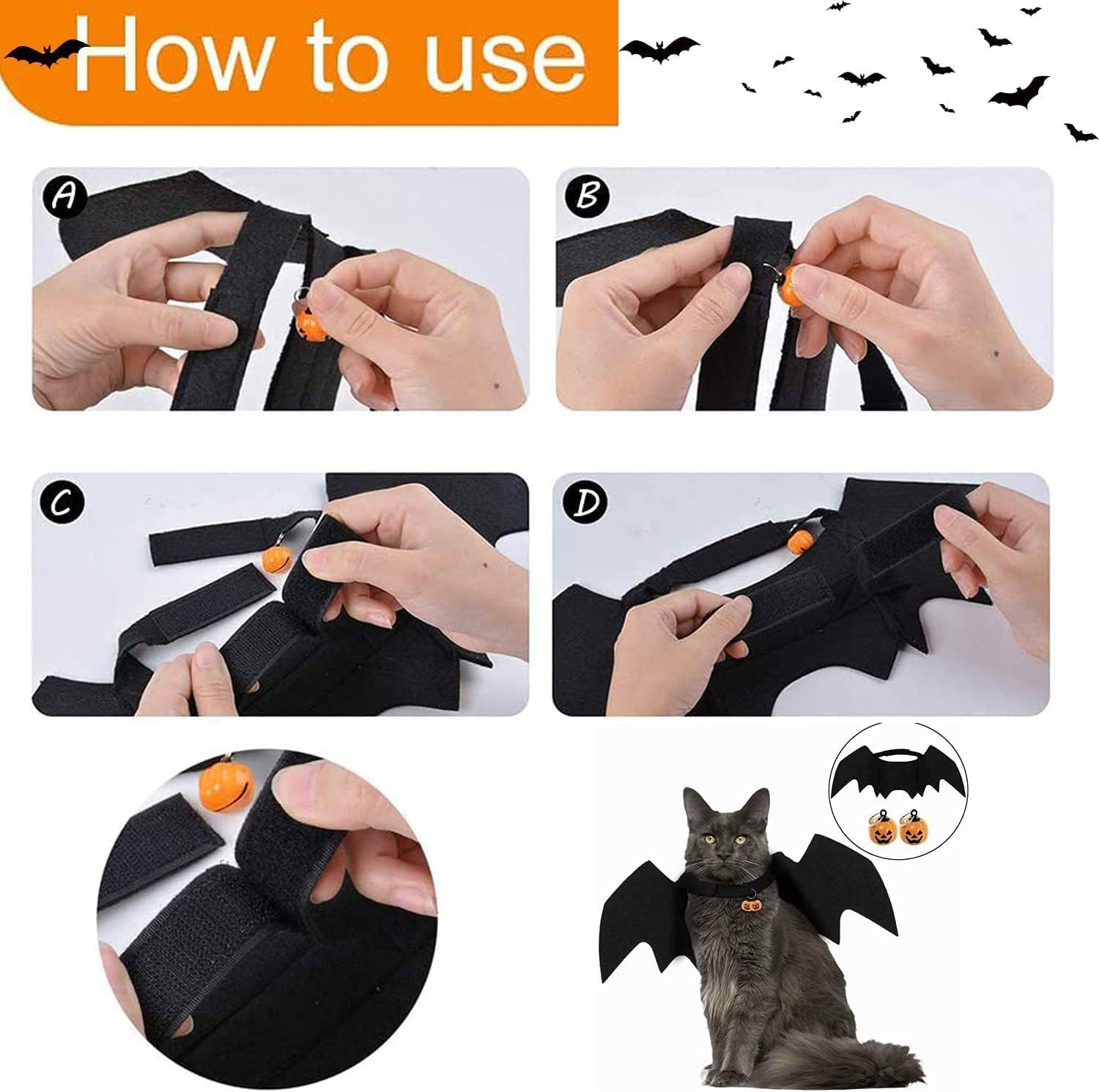 How to use

A

B

C

D