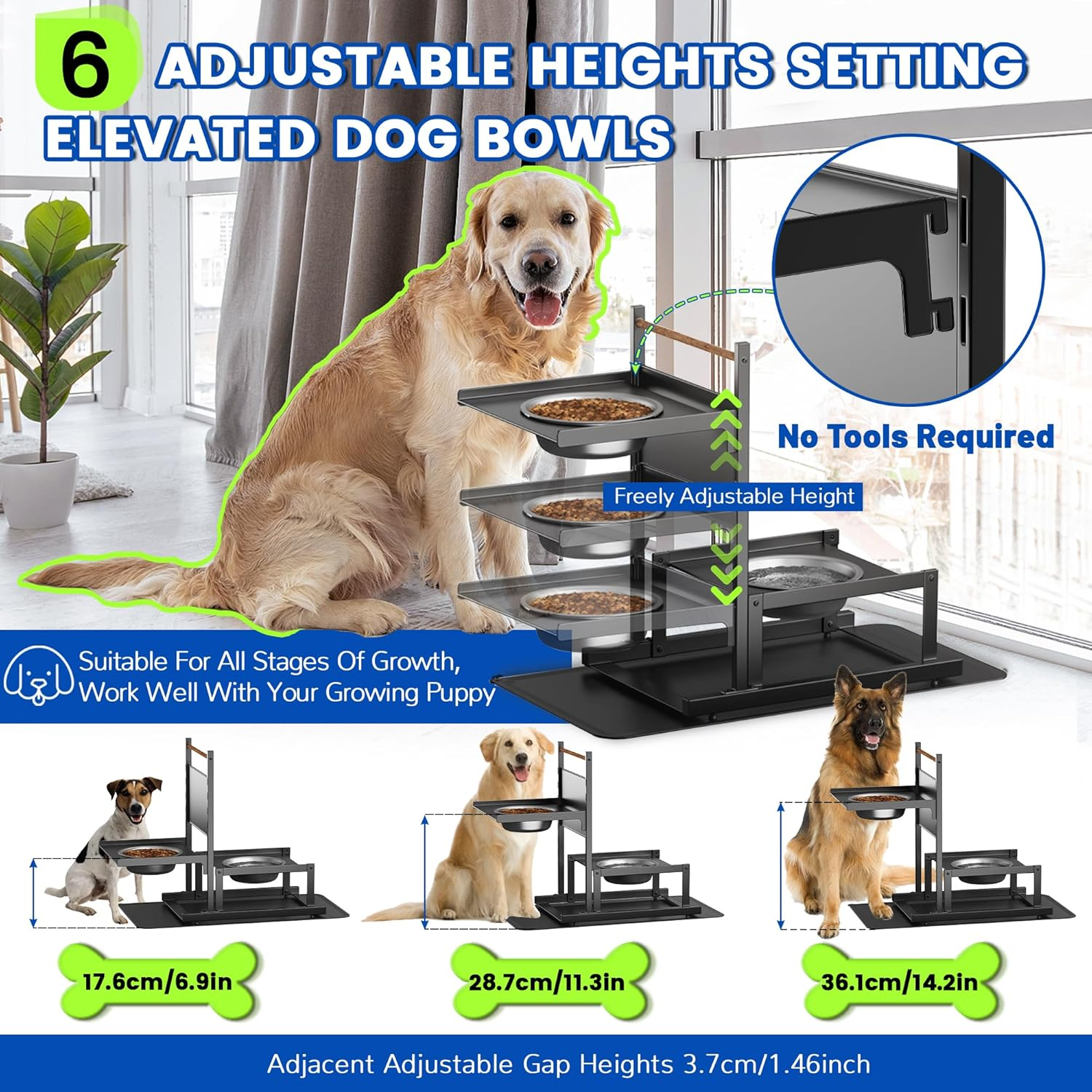 6 ADJUSTABLE HEIGHTS SETTING
ELEVATED DOG BOWLS

No Tools Required

Freely Adjustable Height

Suitable For All Stages Of Growth, Work Well With Your Growing Puppy

17.6cm/6.9in

28.7cm/11.3in

36.1cm/14.2in

Adjacent Adjustable Gap Heights 3.7cm/1.46inch