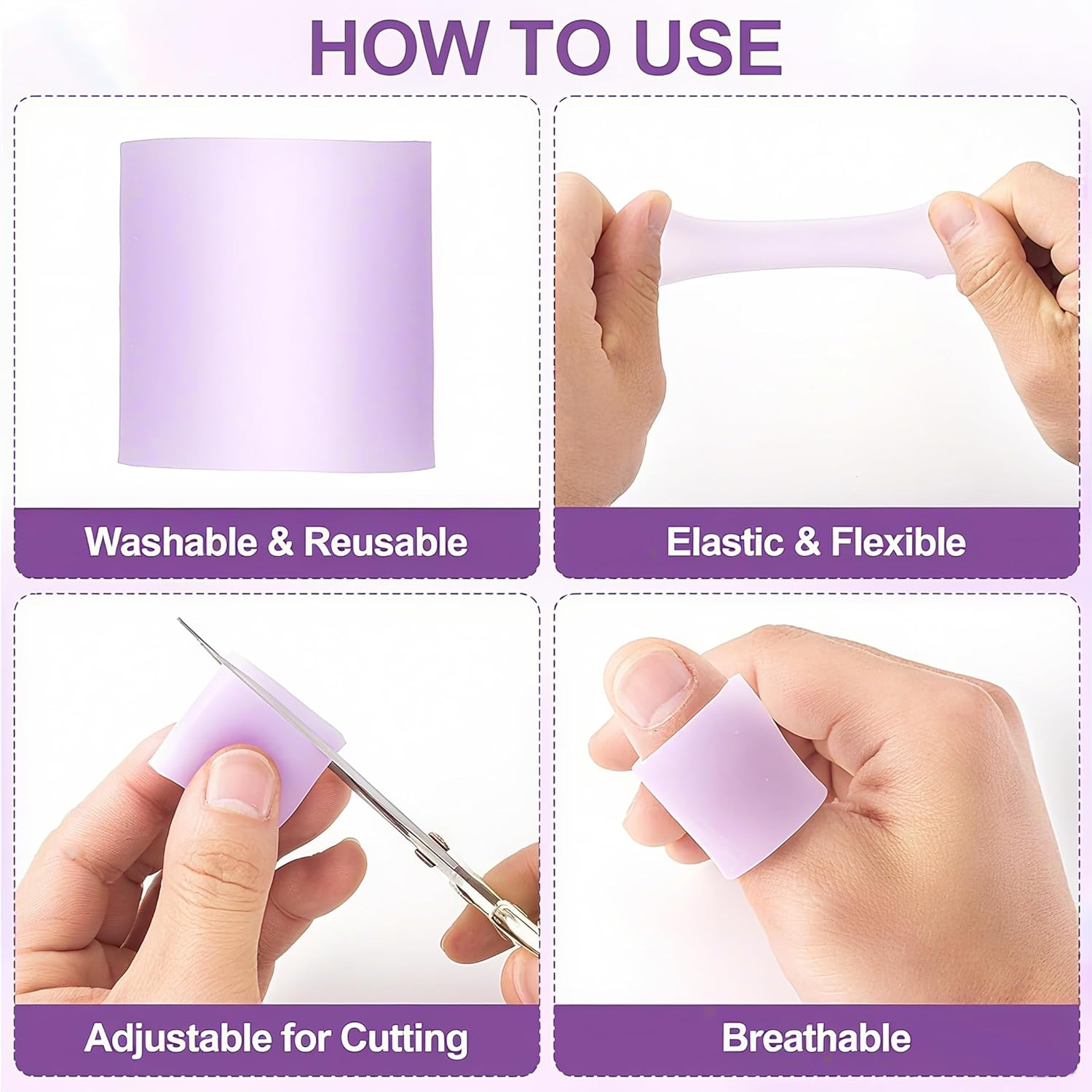 HOW TO USE

Washable & Reusable

Elastic & Flexible

Adjustable for Cutting

Breathable