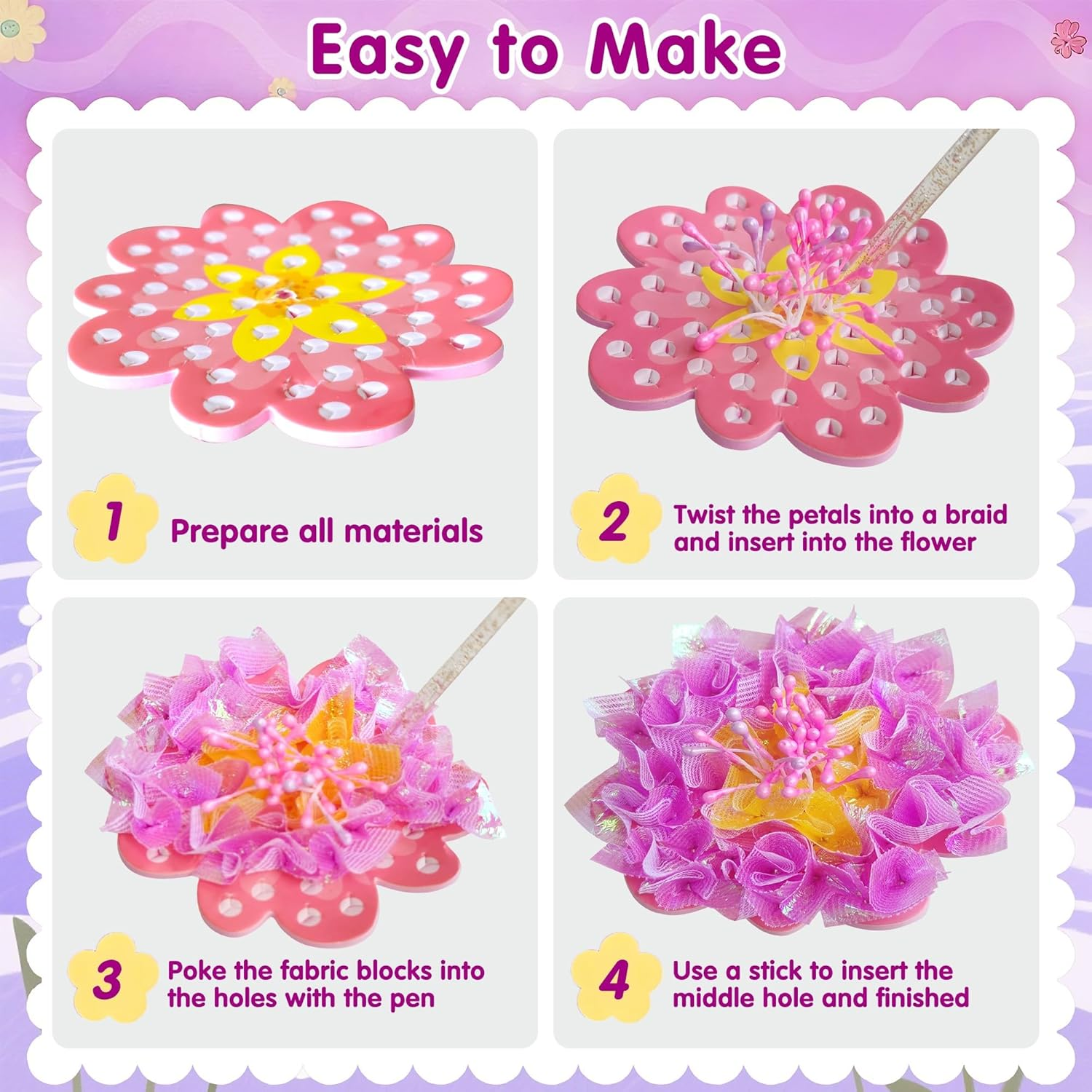 Easy to Make

1 Prepare all materials

2 Twist the petals into a braid and insert into the flower

3 Poke the fabric blocks into the holes with the pen

4 Use a stick to insert the middle hole and finished