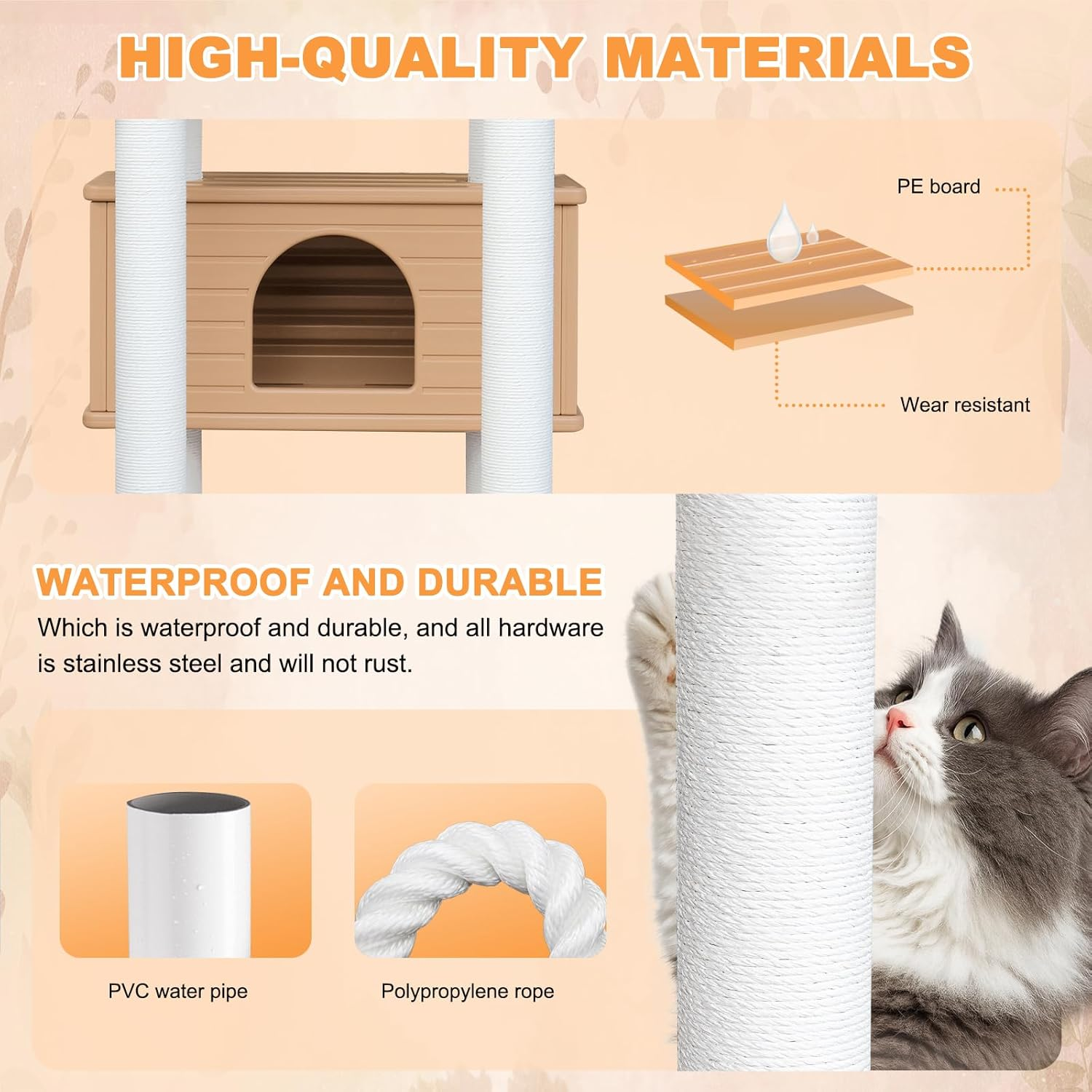 HIGH-QUALITY MATERIALS

PE board

Wear resistant

WATERPROOF AND DURABLE

Which is waterproof and durable, and all hardware is stainless steel and will not rust.

PVC water pipe

Polypropylene rope