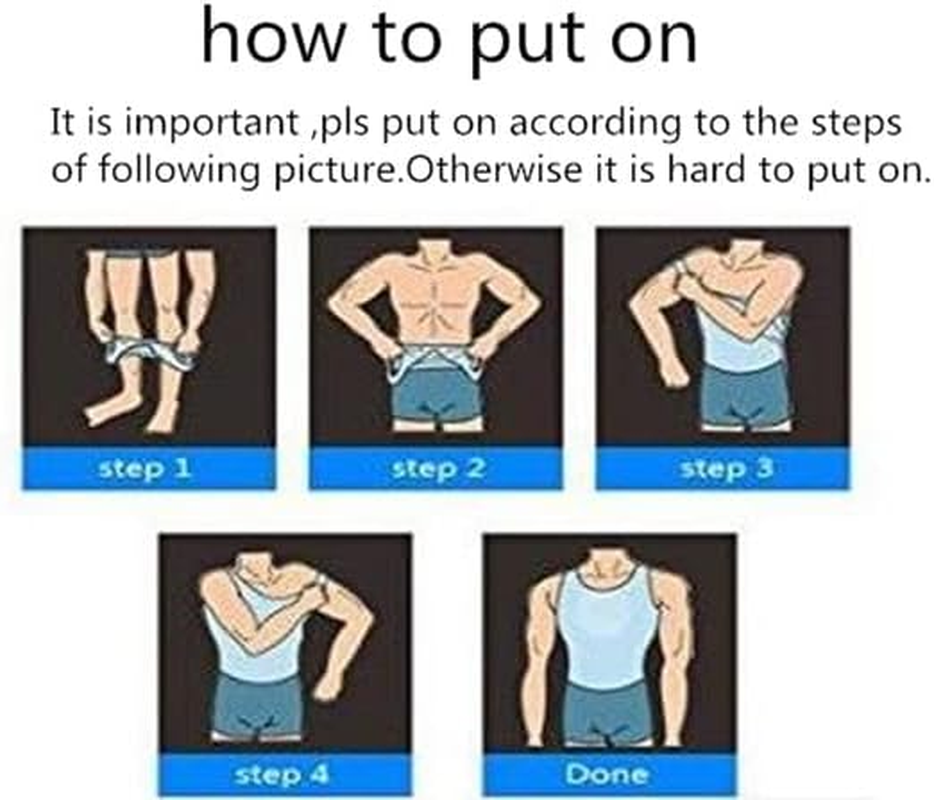 how to put on

It is important ,pls put on according to the steps of following picture.Otherwise it is hard to put on.

step 1

step 2

step 3

step 4

Done