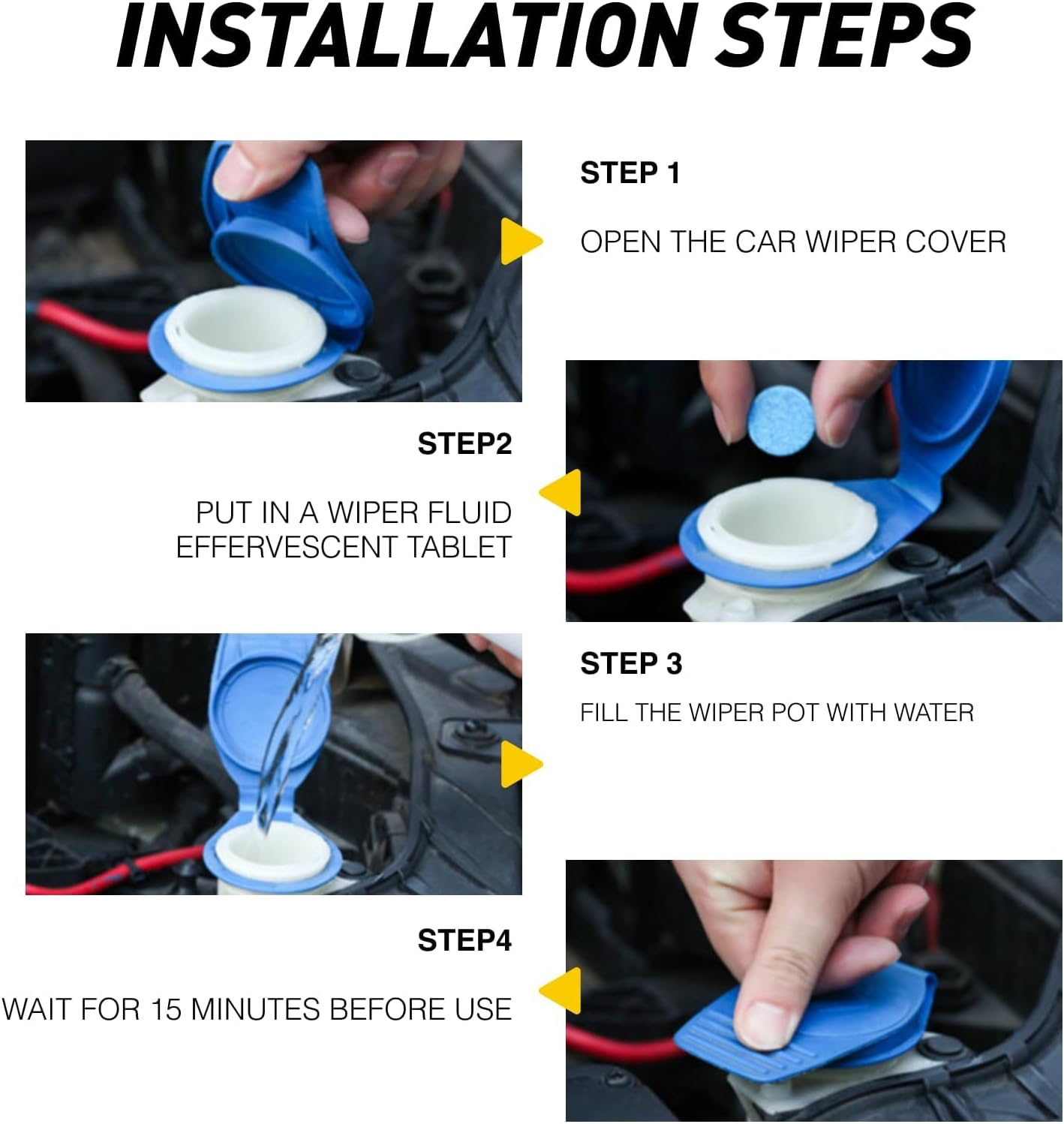 INSTALLATION STEPS

STEP 1

OPEN THE CAR WIPER COVER

STEP2

PUT IN A WIPER FLUID EFFERVESCENT TABLET

STEP 3

FILL THE WIPER POT WITH WATER

STEP4

WAIT FOR 15 MINUTES BEFORE USE