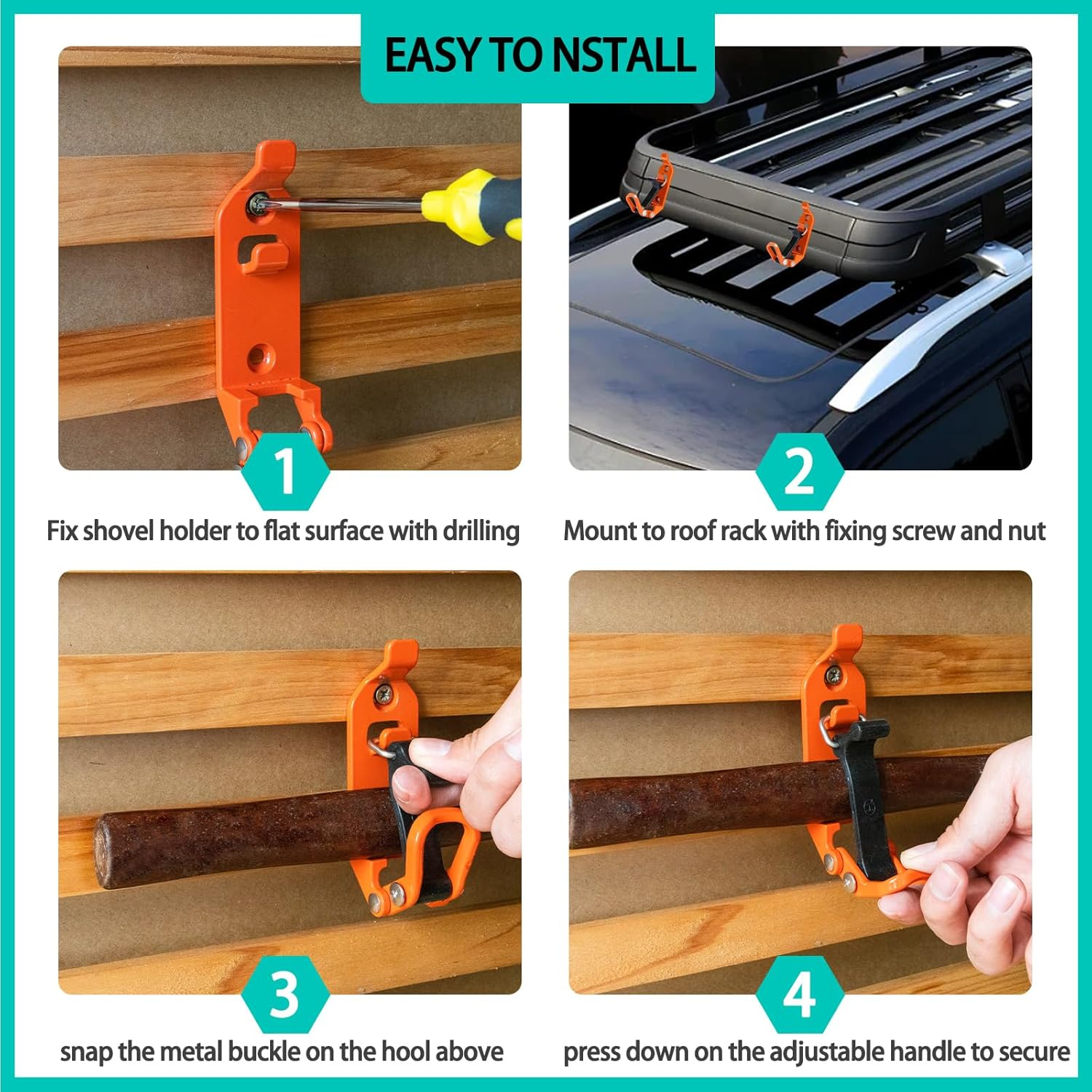 EASY TO NSTALL

1

Fix shovel holder to flat surface with drilling

2

Mount to roof rack with fixing screw and nut

3

snap the metal buckle on the hool above

4

press down on the adjustable handle to secure